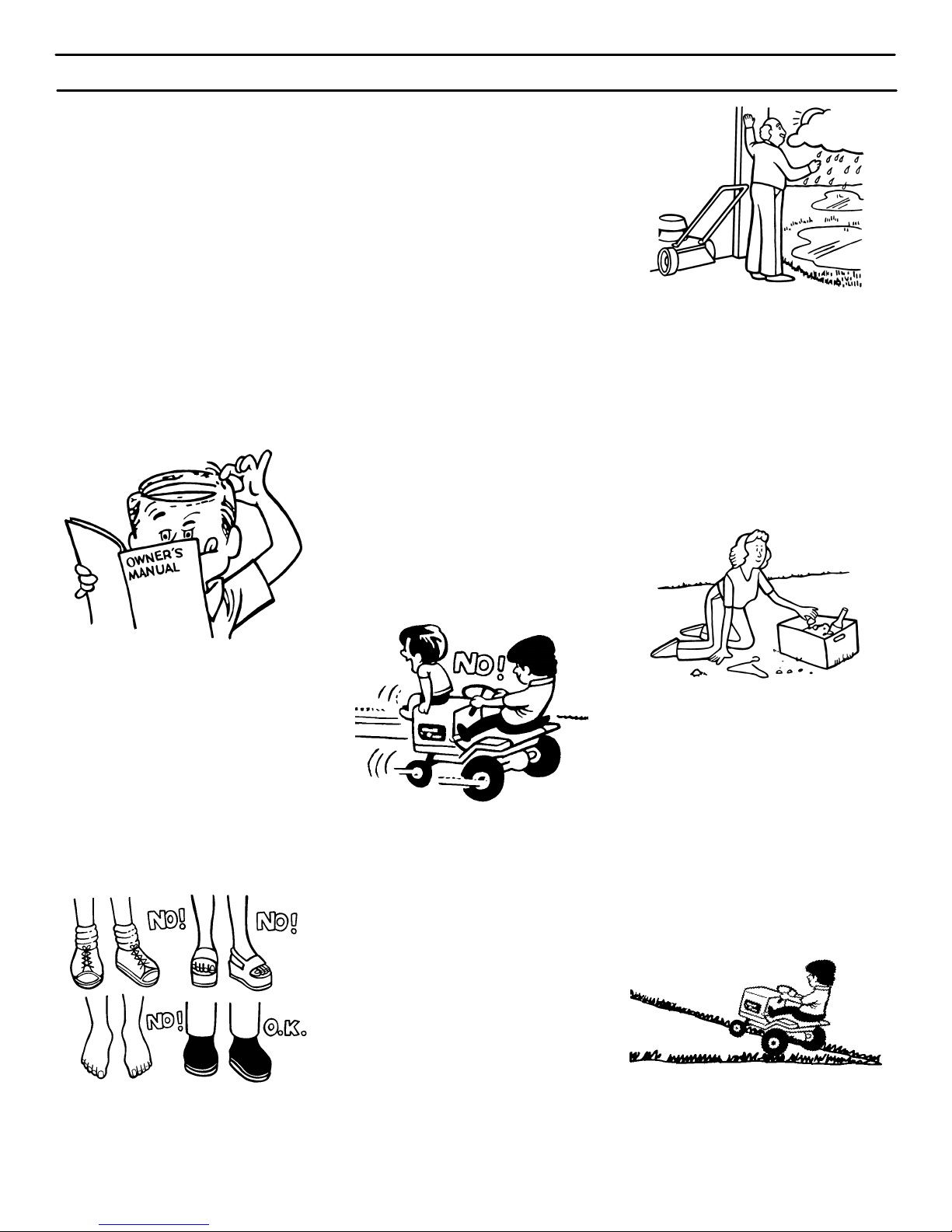 OWNER'S MANUAL

NO!

NO!

NO!

NO!

O.K.