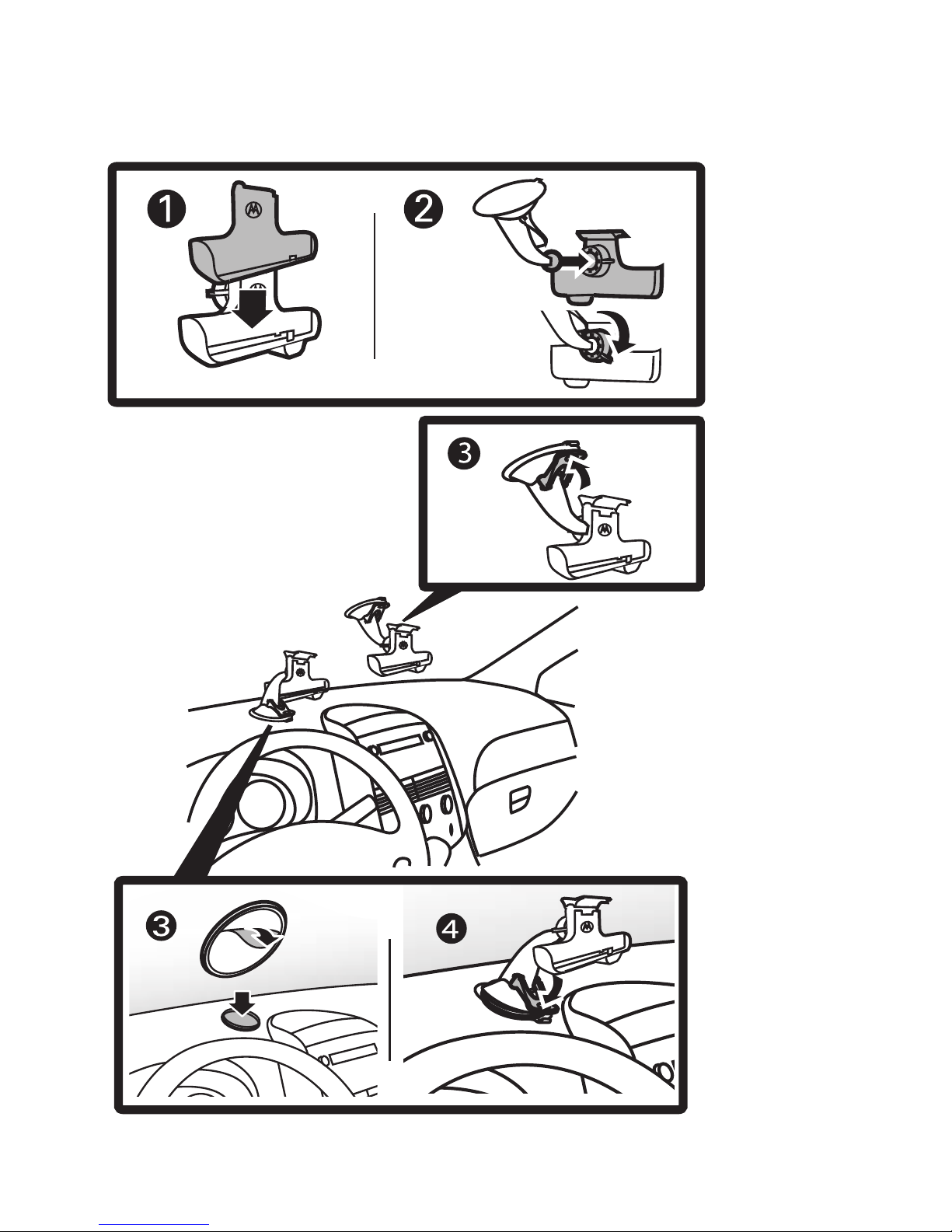 1

2

3

3

4