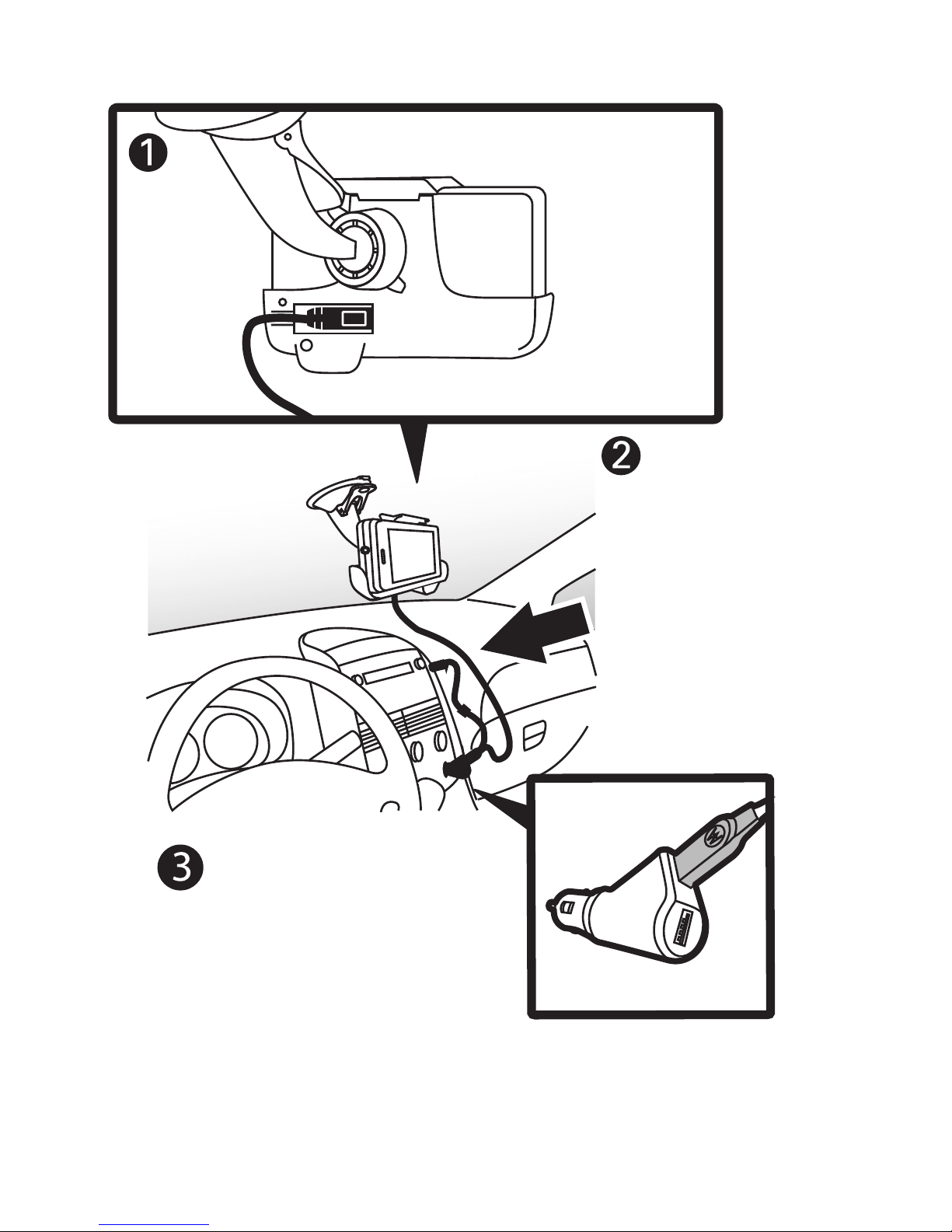 1

2

3