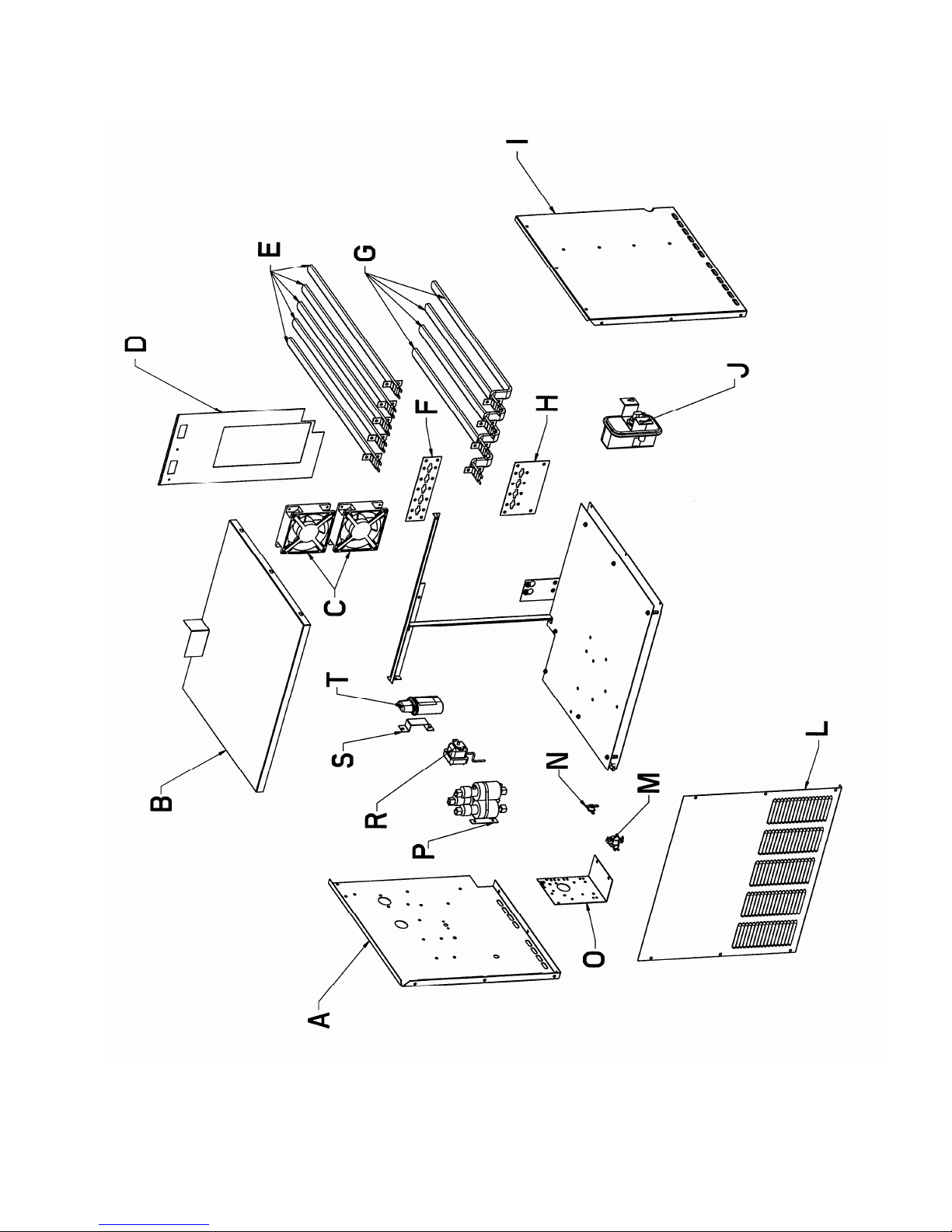 A
B
C
D
E
F
G
H
I
J
L
M
N
O
P
R
S
T