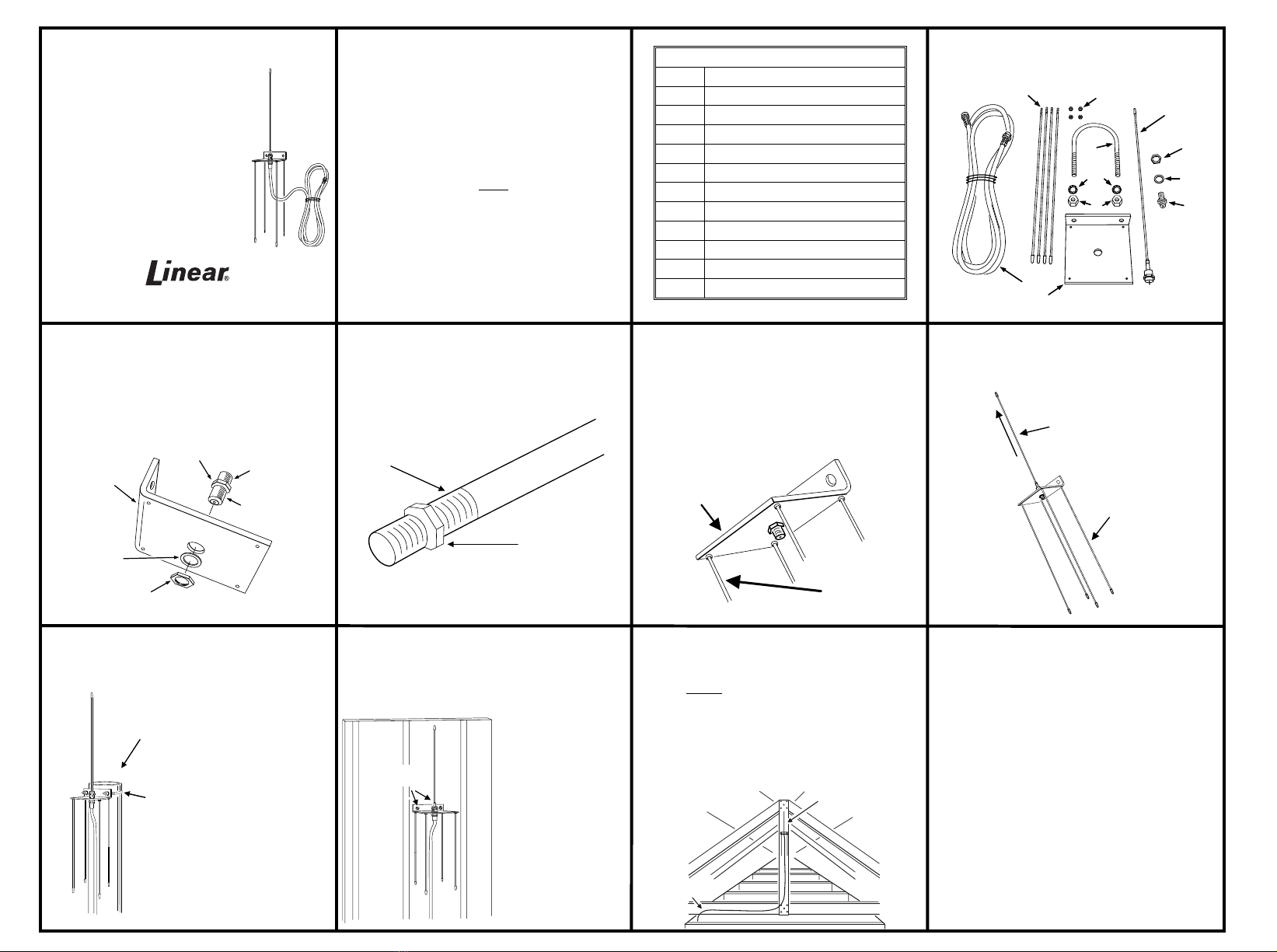 Linear®