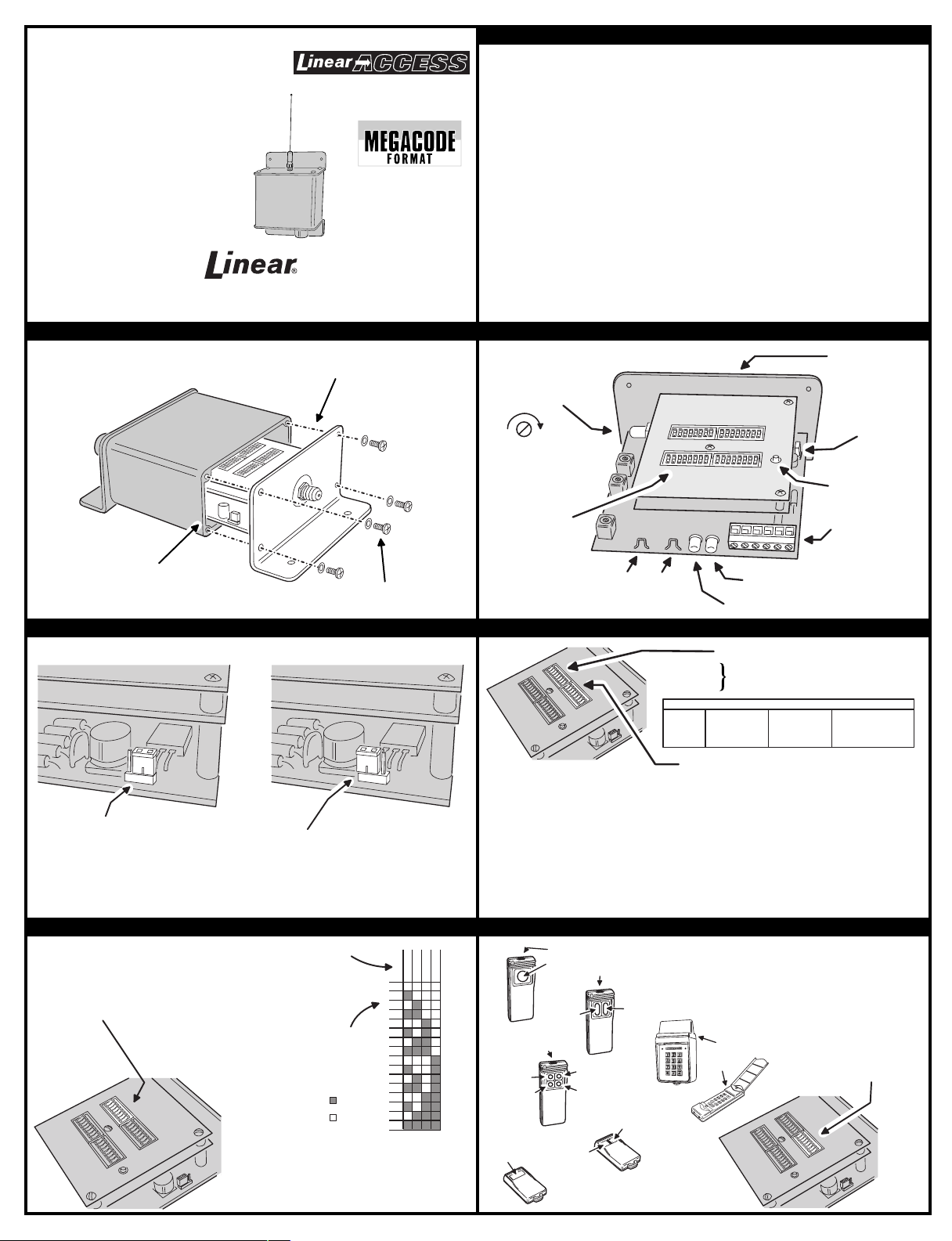 Linear ACCESS

MEGACODE FORMAT

Linear®