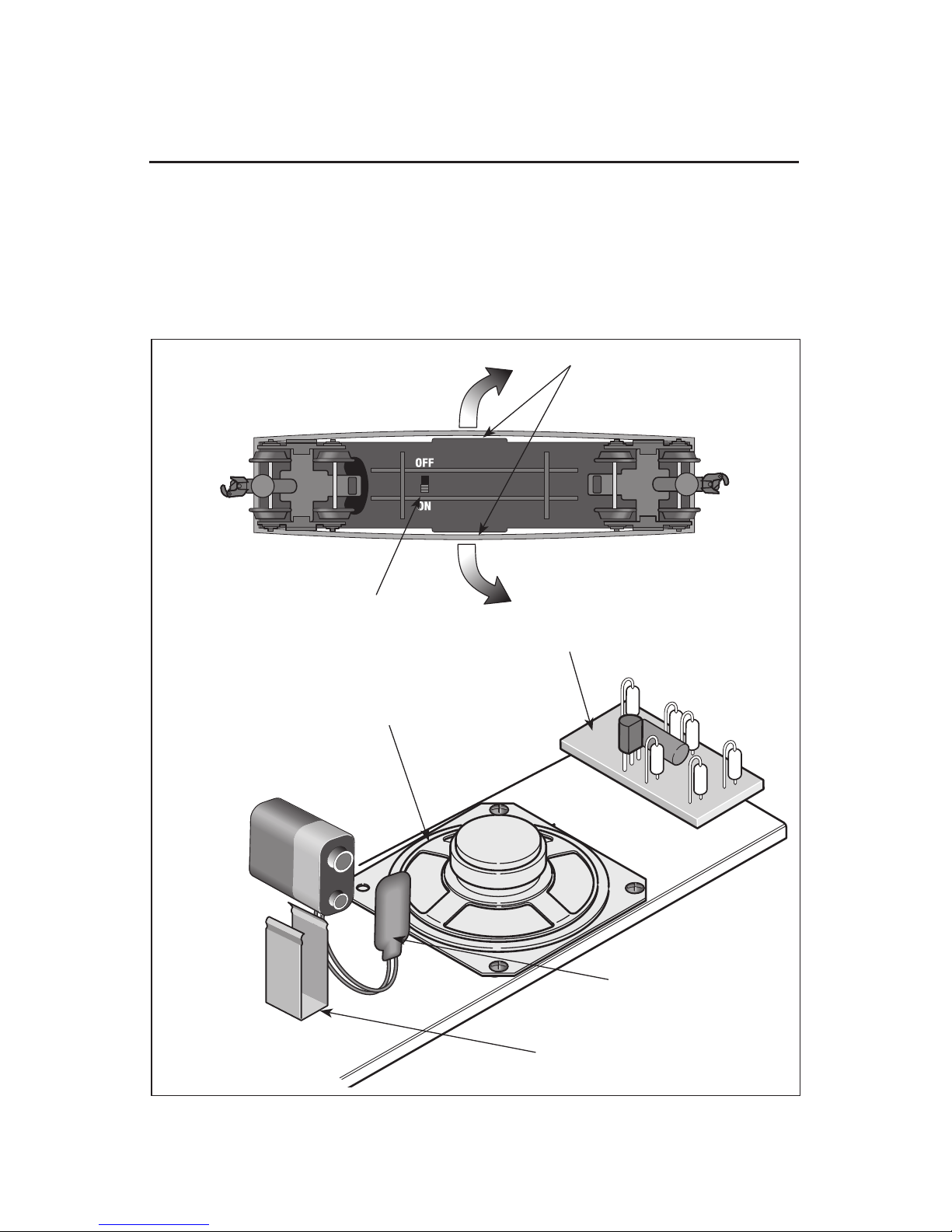 OFF

ON