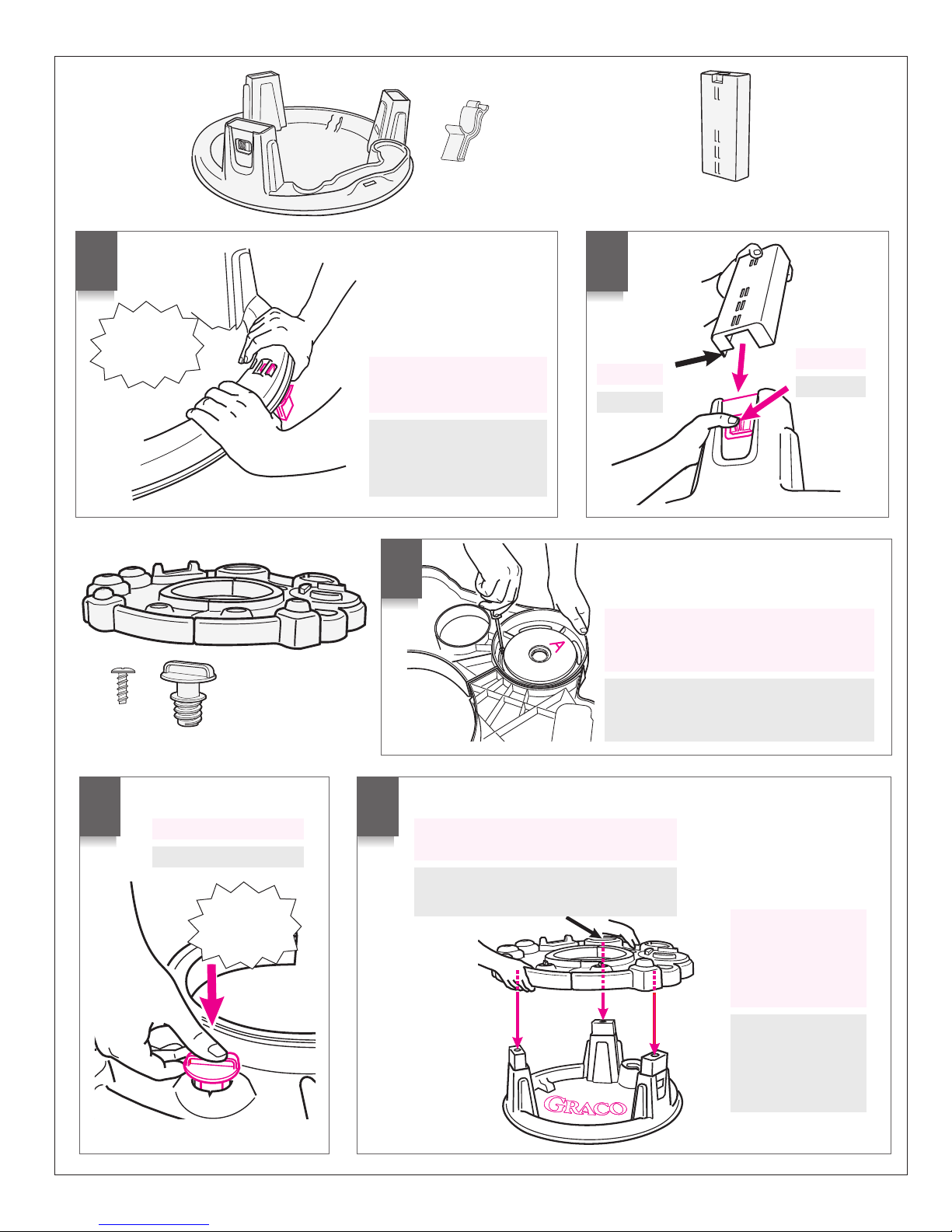 A

GRACO