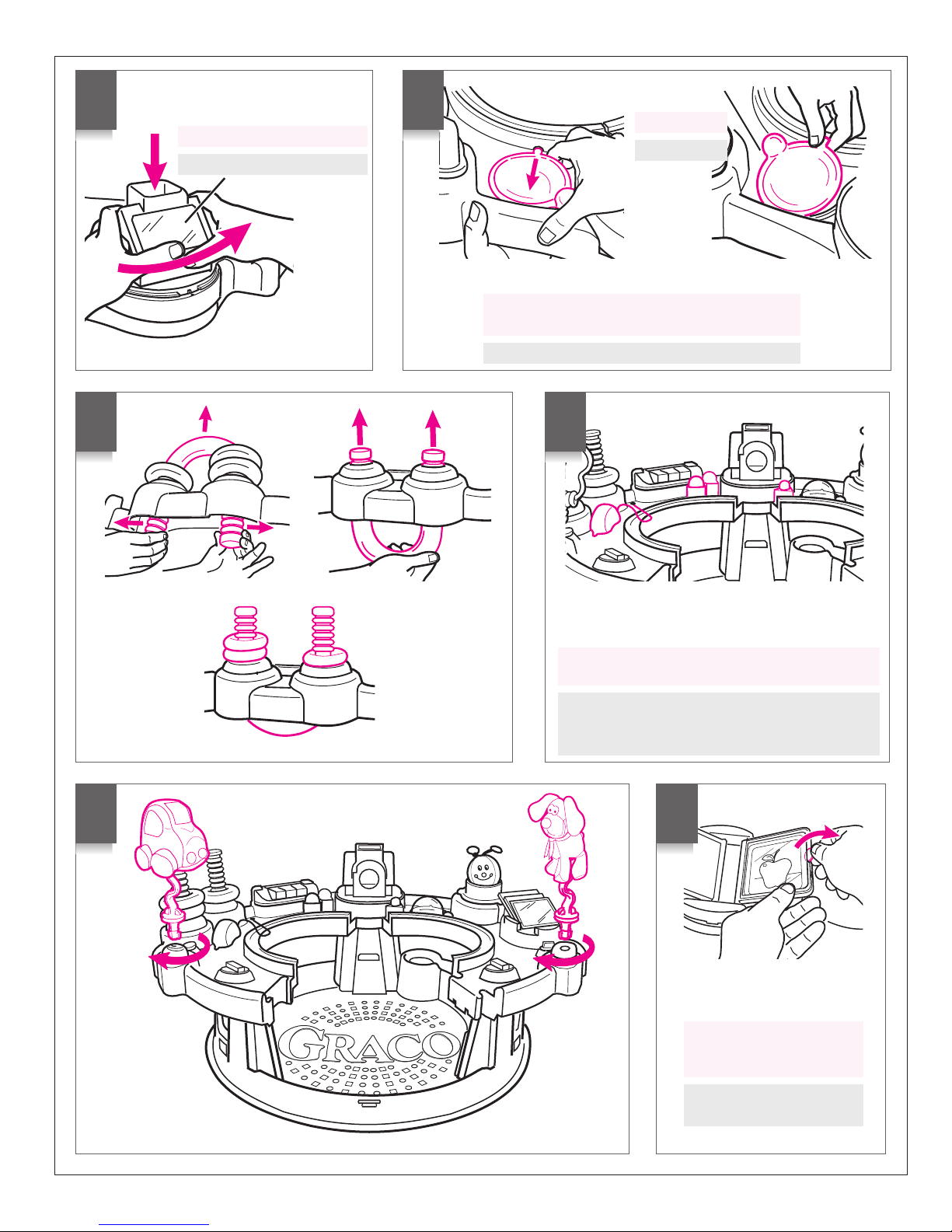 GRACO