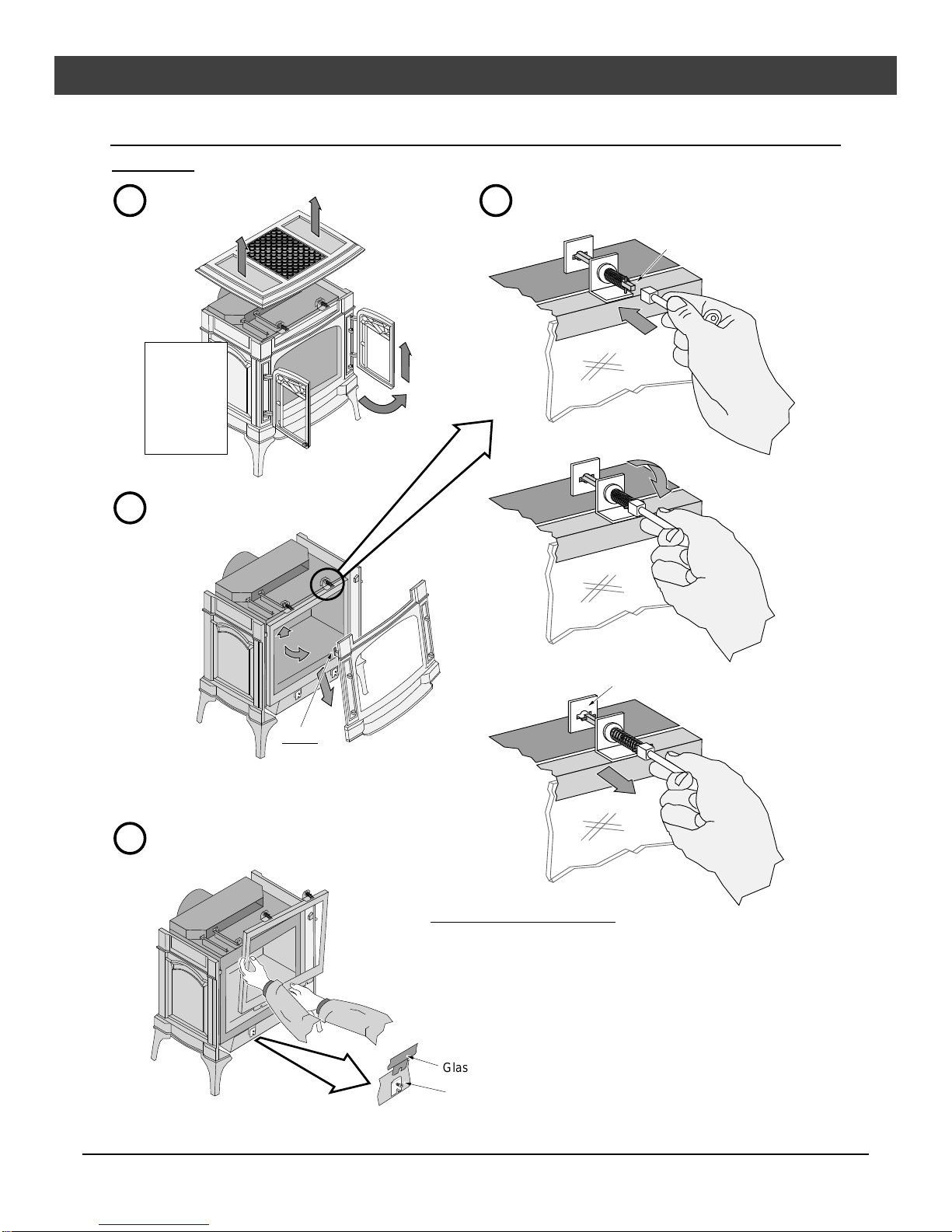 Glas