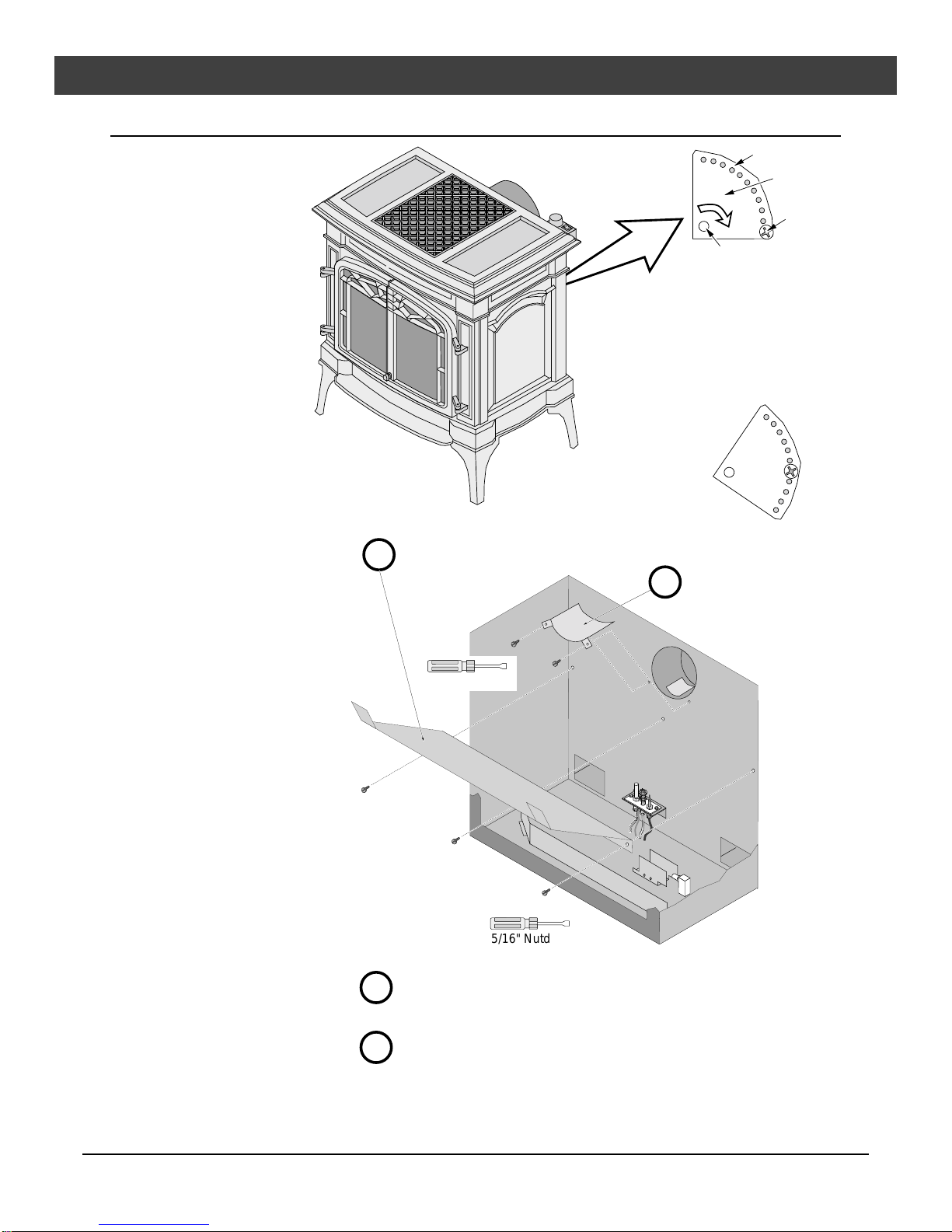 5/16" Nutd