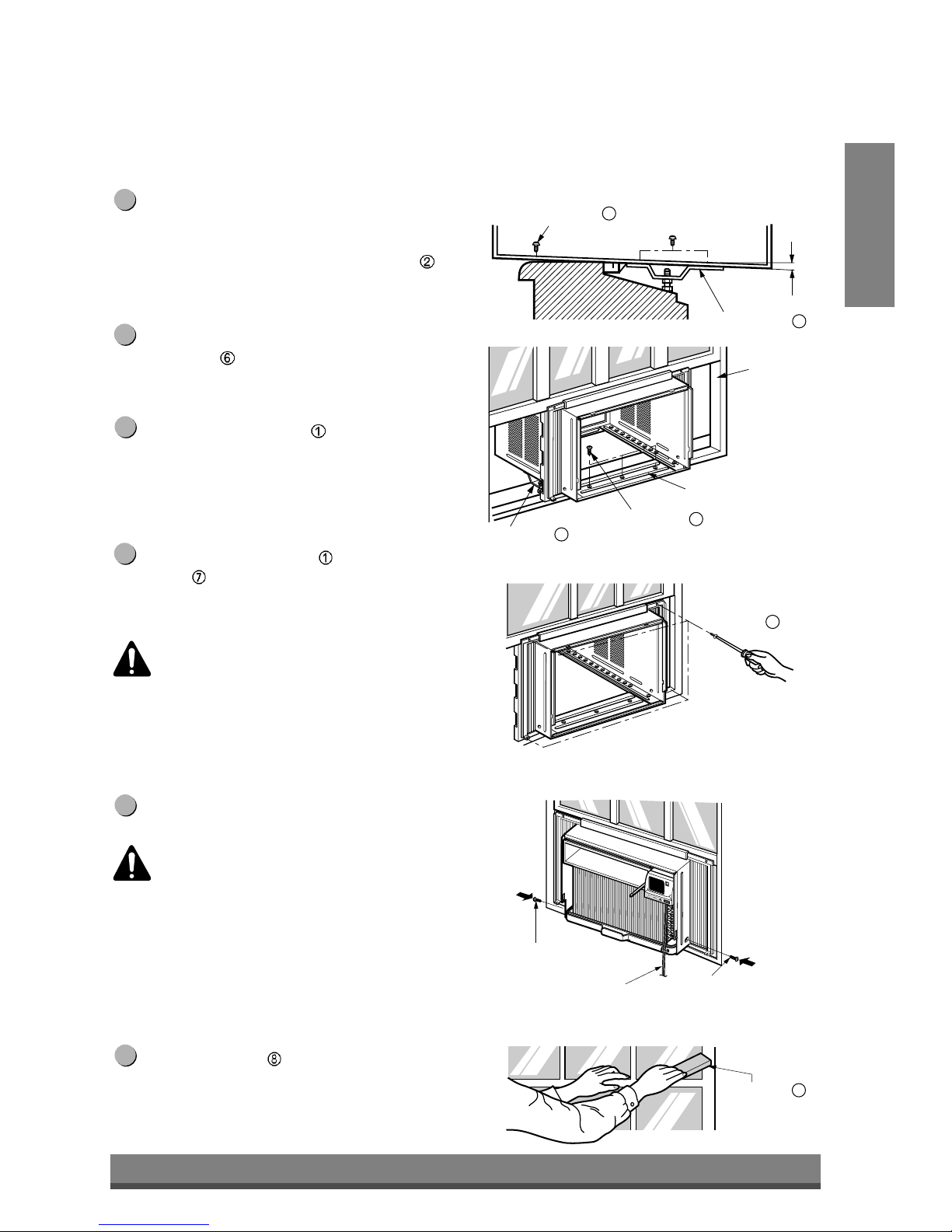 ②

⑥

①

①

⑦

⑧