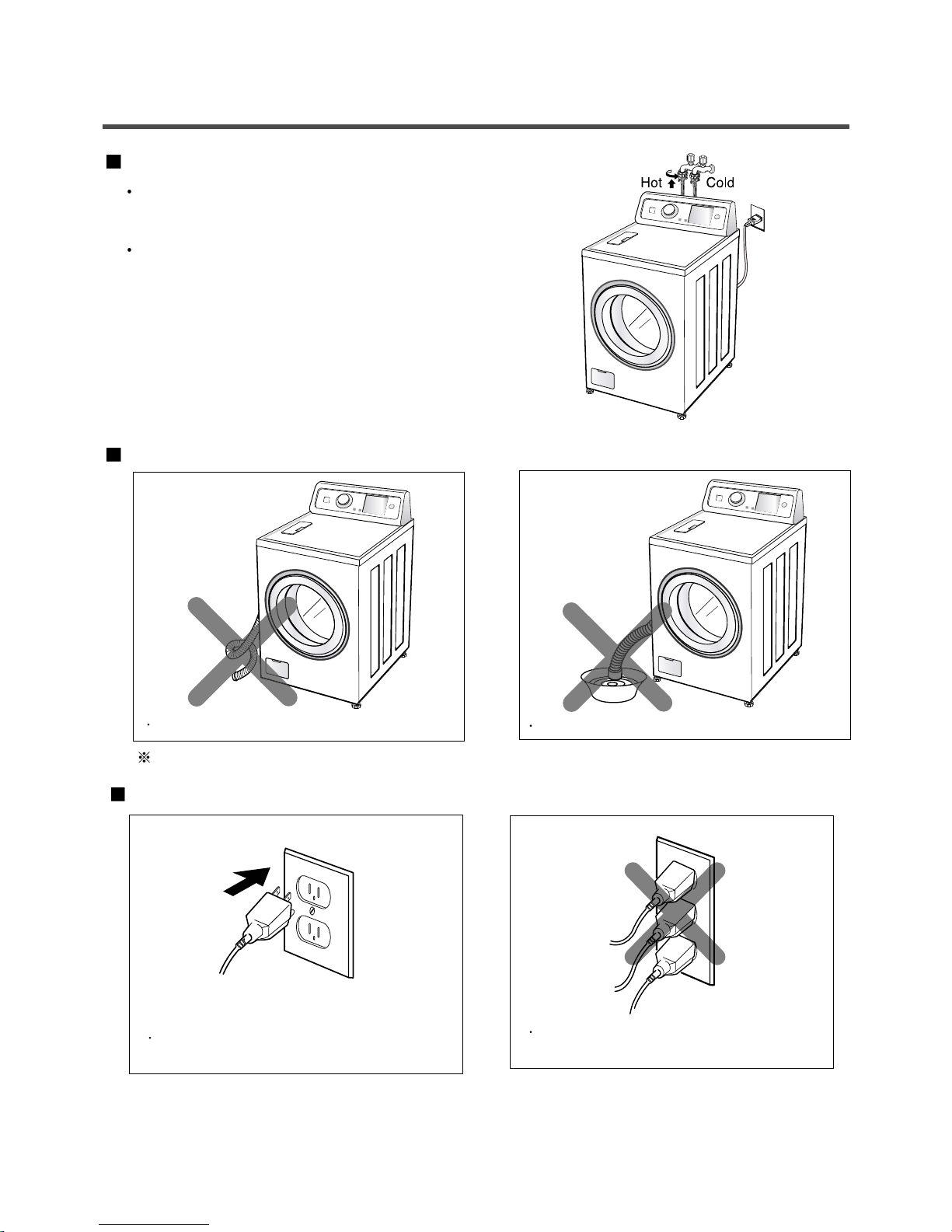 Hot Cold