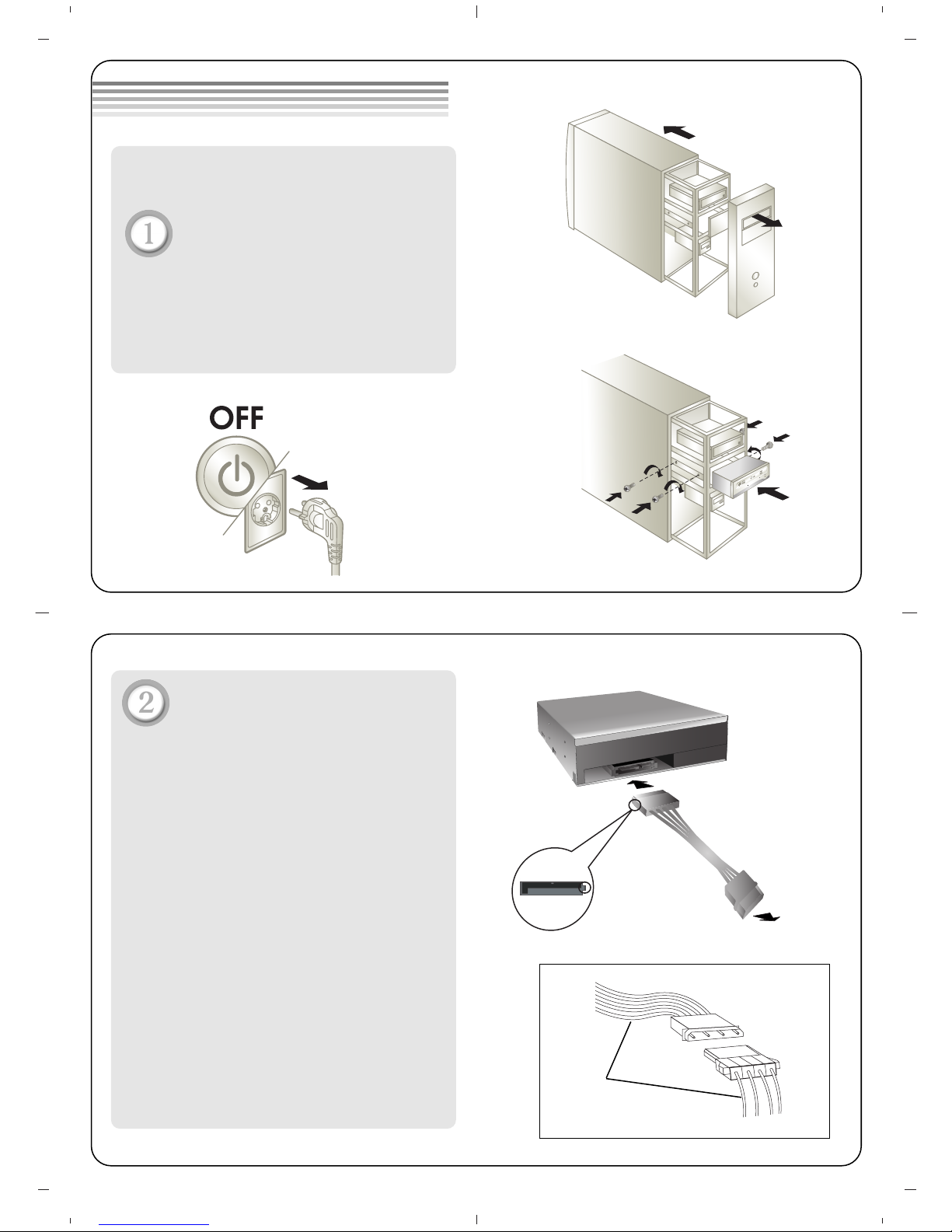 1

OFF

2