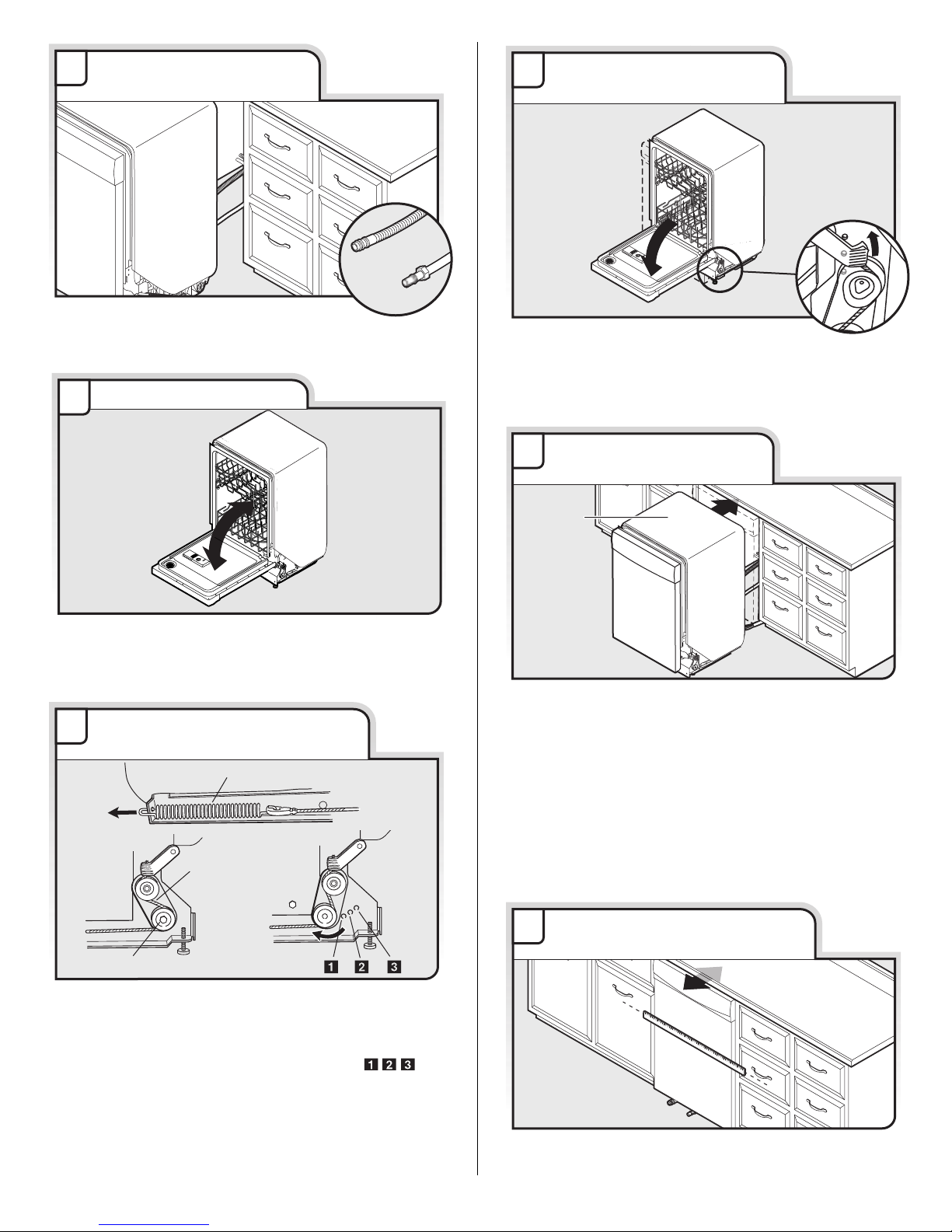 1 2 3

1 2 3