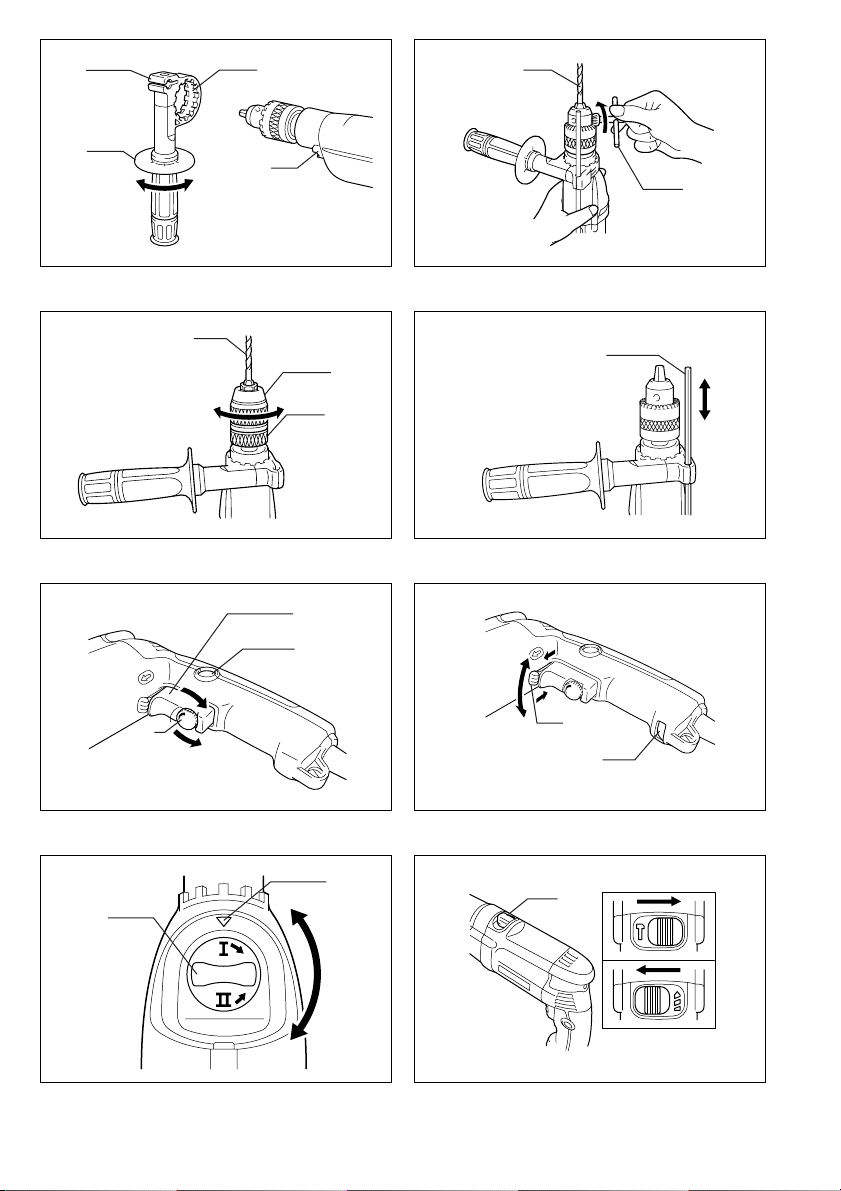 I

II