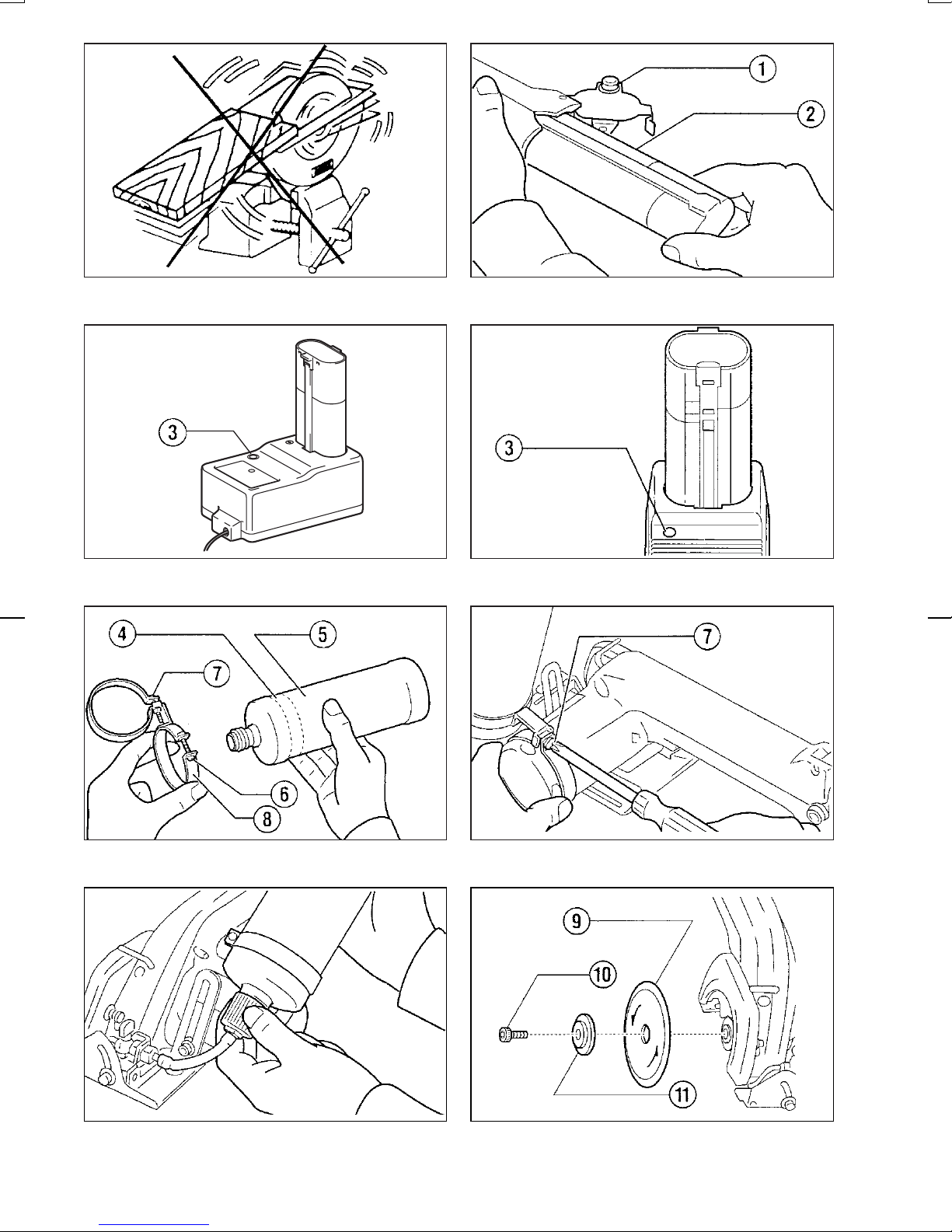 1
2
3
3
4
5
7
6
8
7
9
10
11