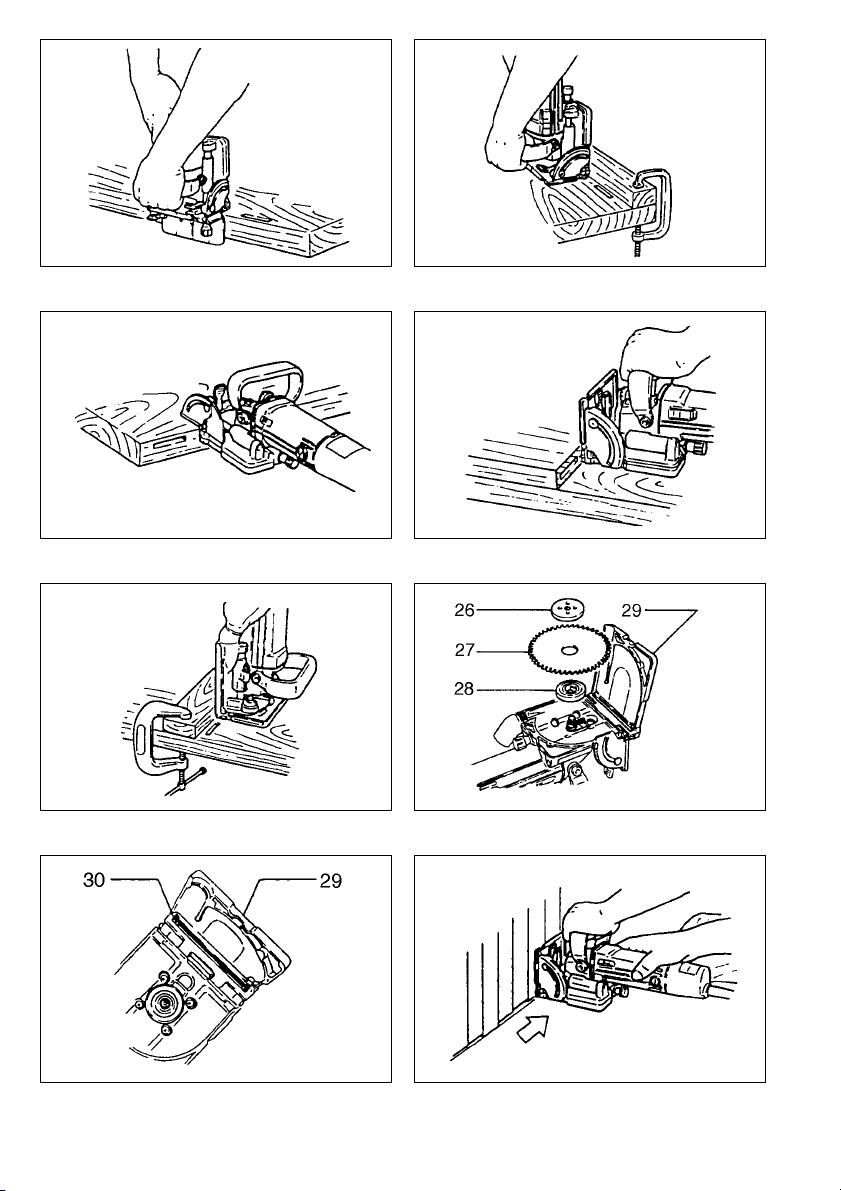 26
29
27
28

30
29