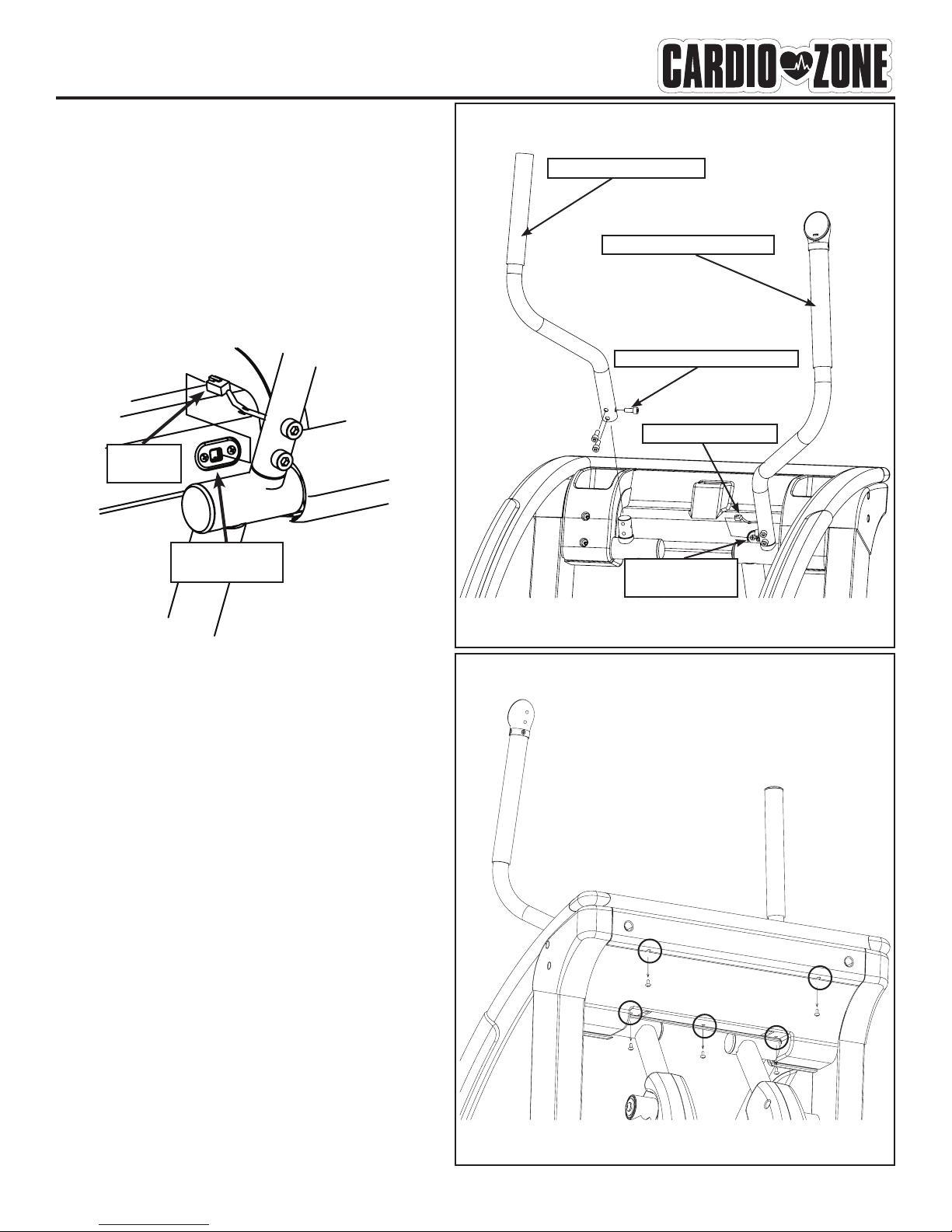 CARDIO ZONE