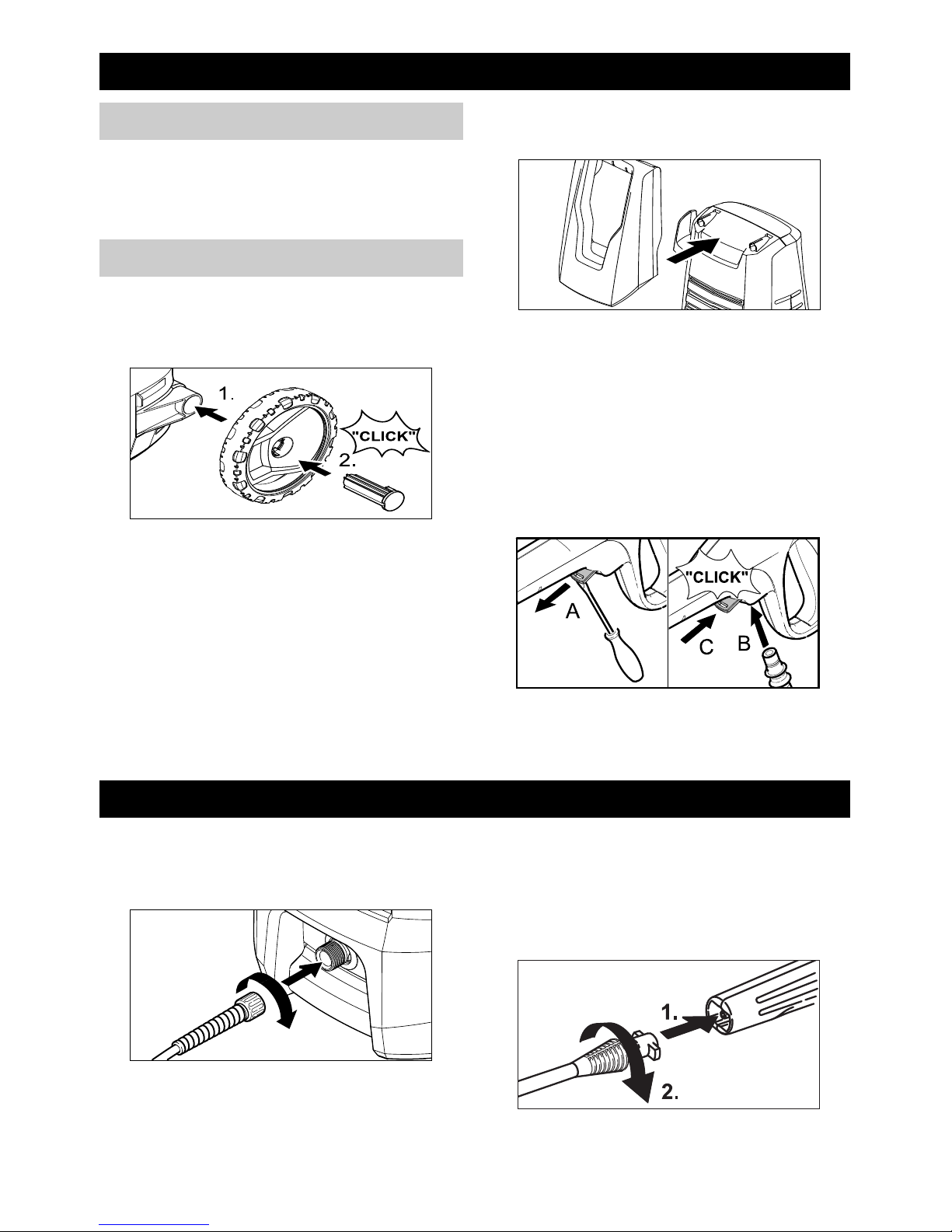 1.

"CLICK"

2.

"CLICK"

A

C

B

1.

2.