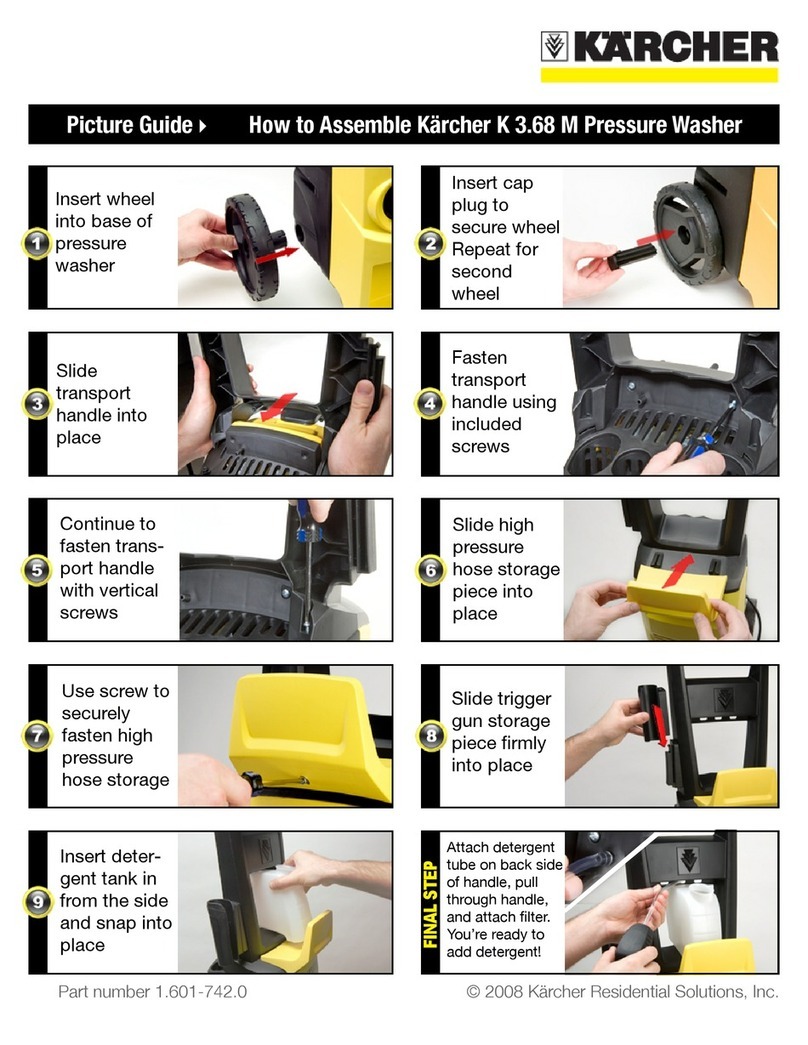 KÄRCHER

Picture Guide ▸ How to Assemble Kärcher K 3.68 M Pressure Washer

1 Insert wheel into base of pressure washer

2 Insert cap plug to secure wheel Repeat for second wheel

3 Slide transport handle into place

4 Fasten transport handle using included screws

5 Continue to fasten transport handle with vertical screws

6 Slide high pressure hose storage piece into place

7 Use screw to securely fasten high pressure hose storage

8 Slide trigger gun storage piece firmly into place

9 Insert detergent tank in from the side and snap into place

FINAL STEP Attach detergent tube on back side of handle, pull through handle, and attach filter. You're ready to add detergent!

Part number 1.601-742.0

© 2008 Kärcher Residential Solutions, Inc.