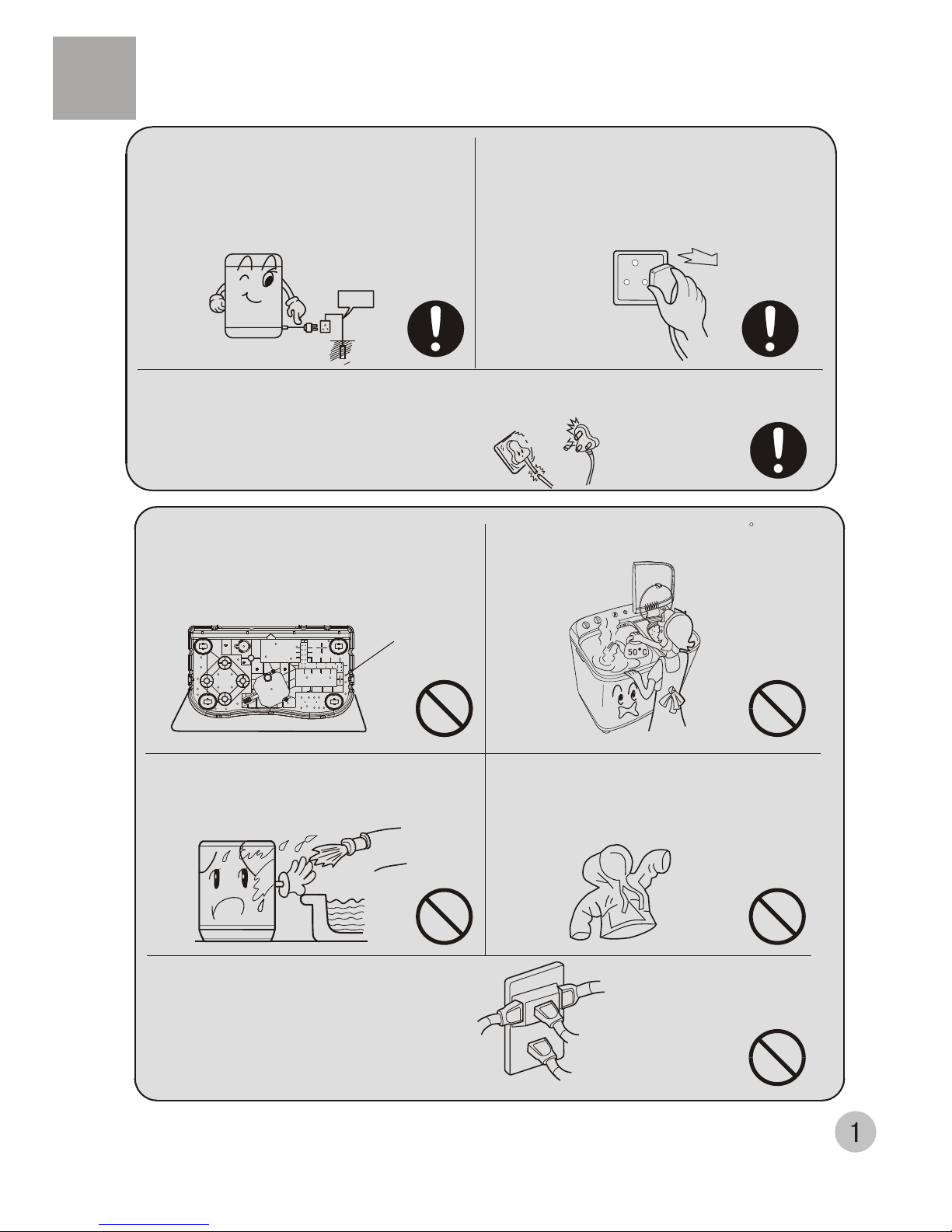 50°C

1