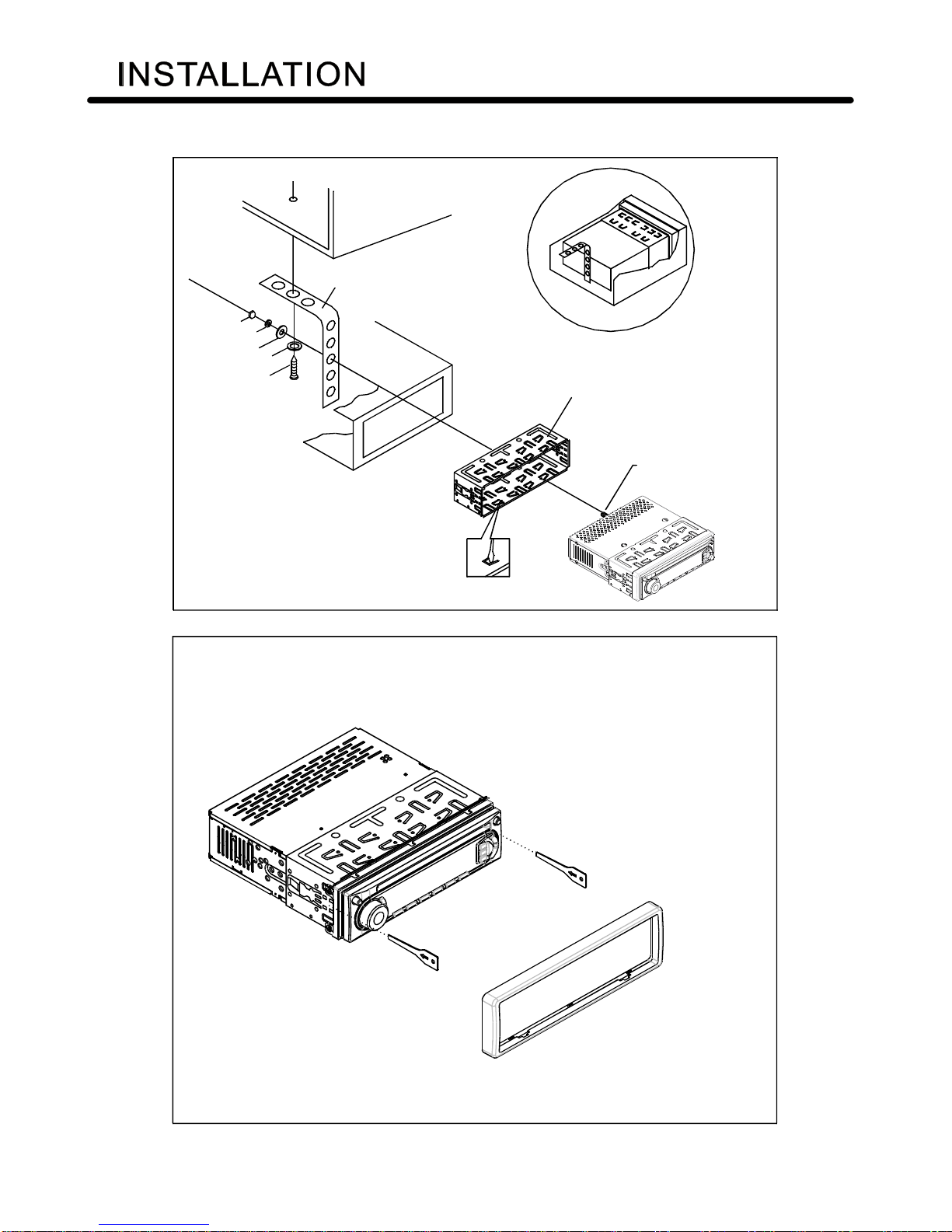 INSTALLATION