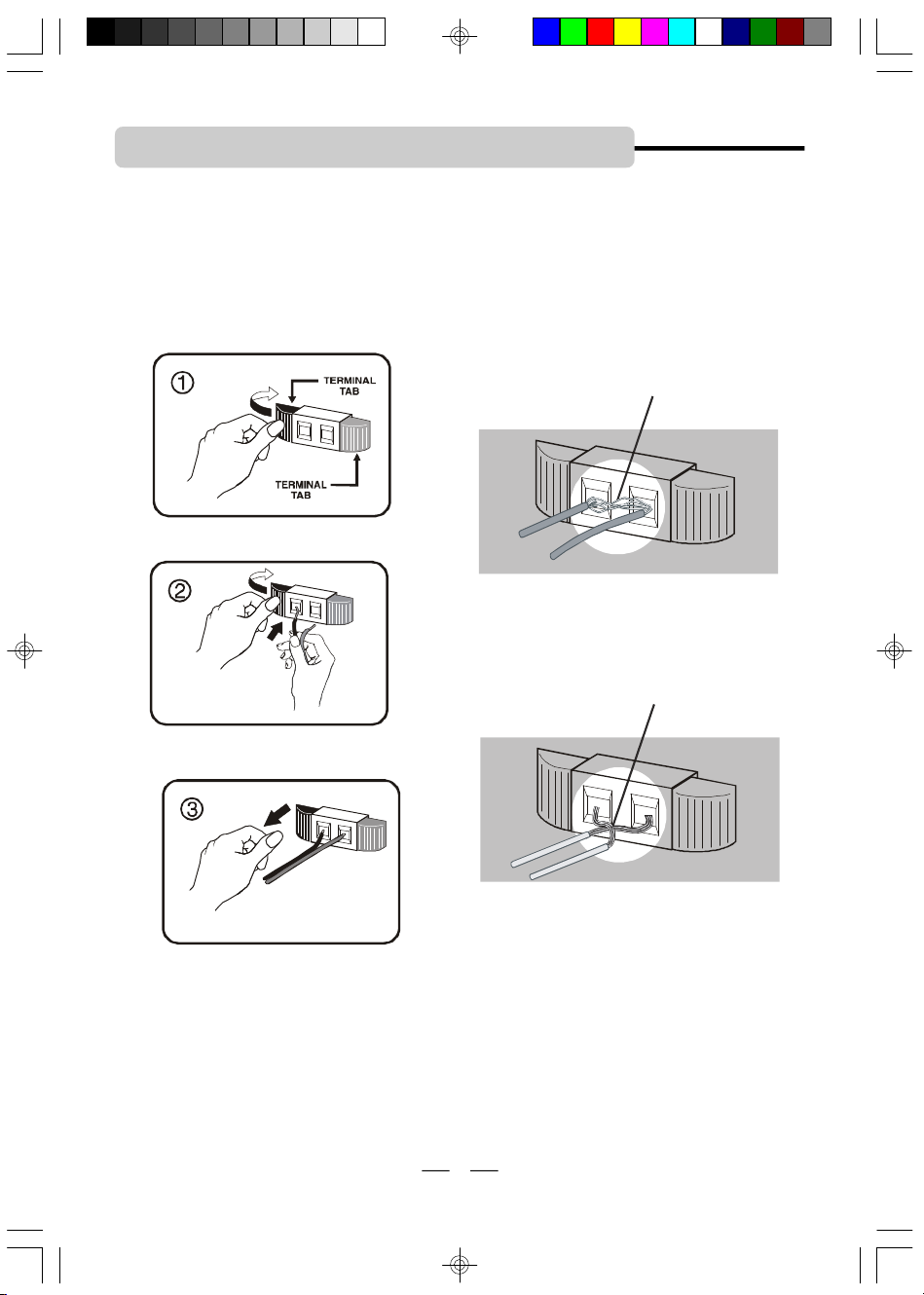 ①

TERMINAL TAB

TERMINAL TAB

②

③