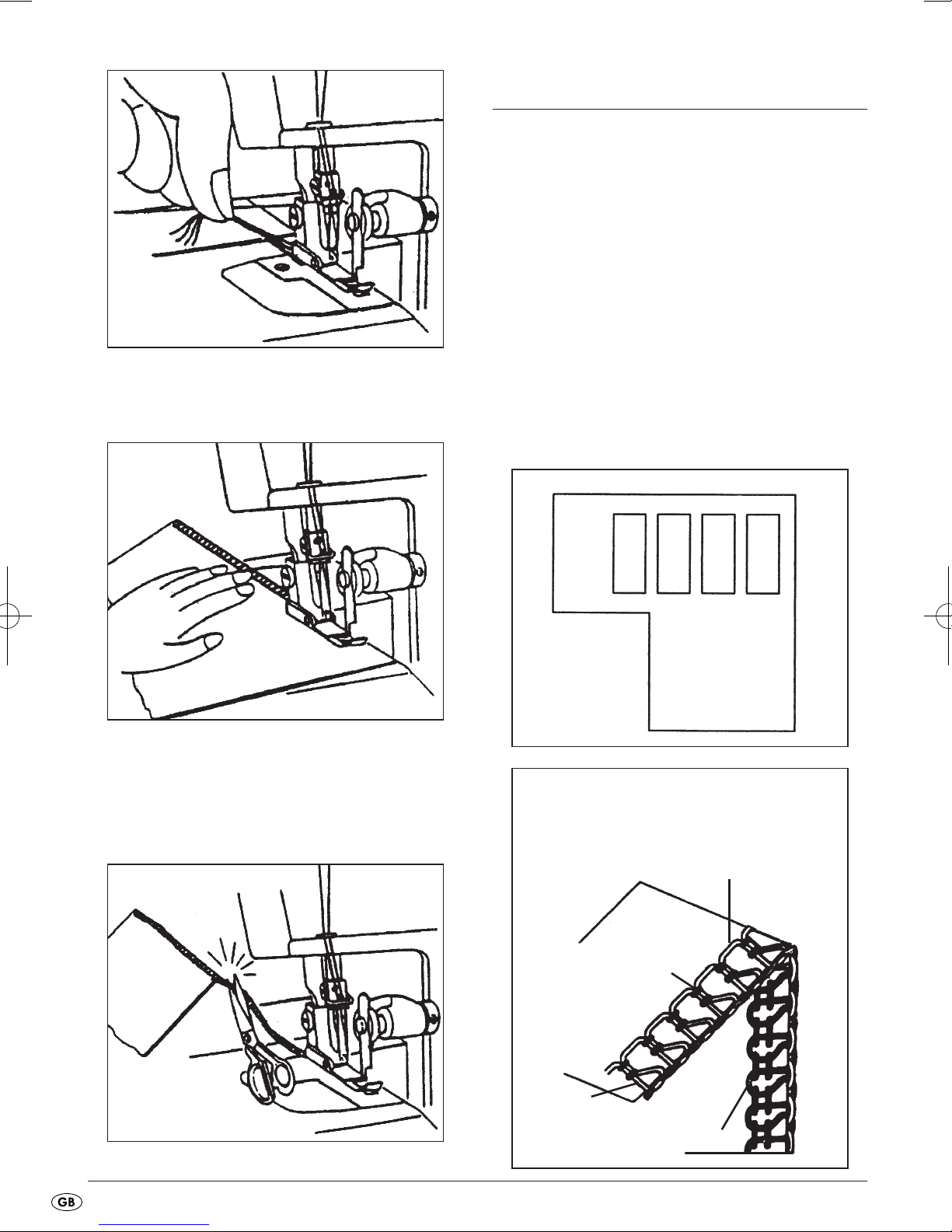 GB