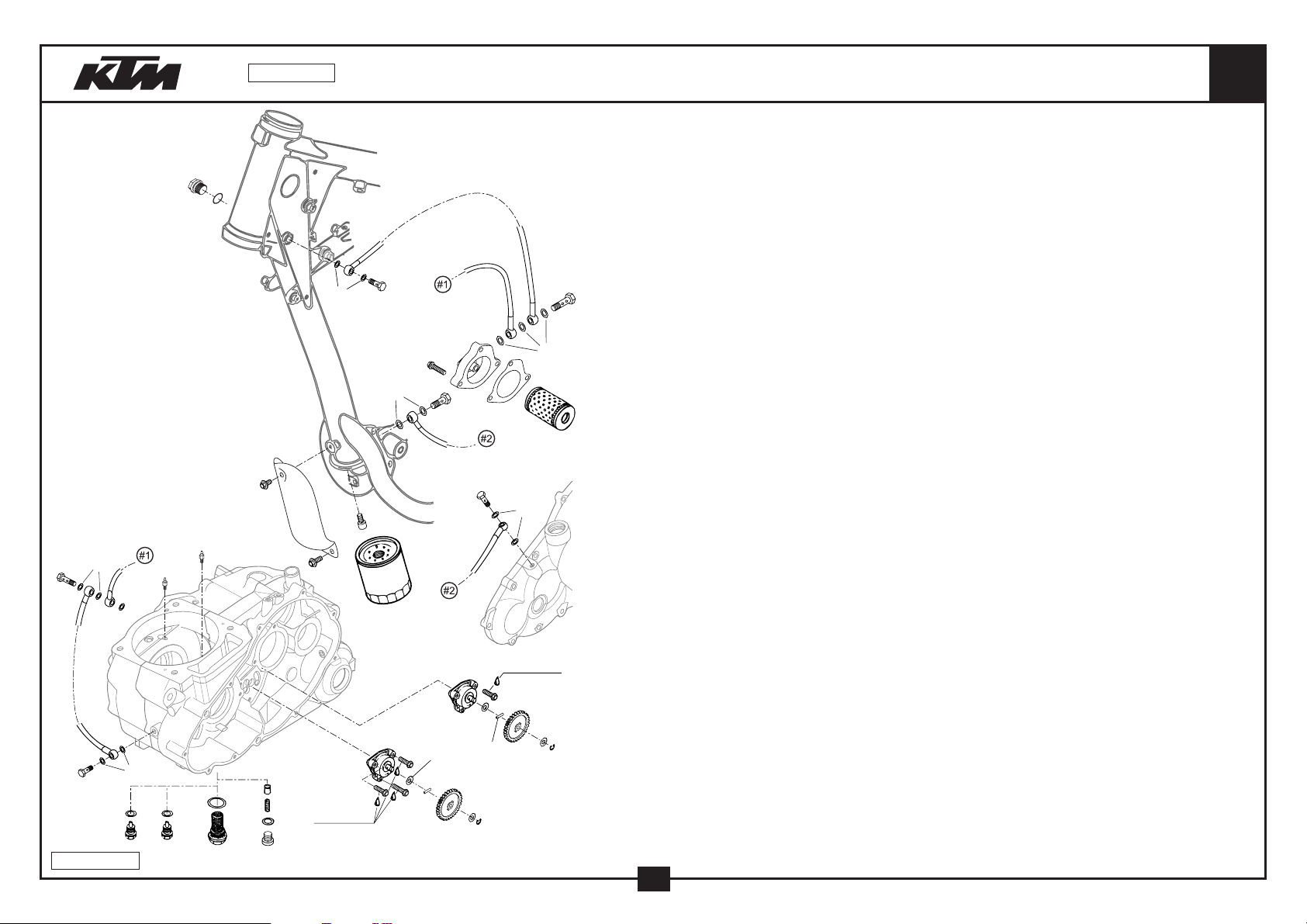 KTM

#1

#2

#1

#2