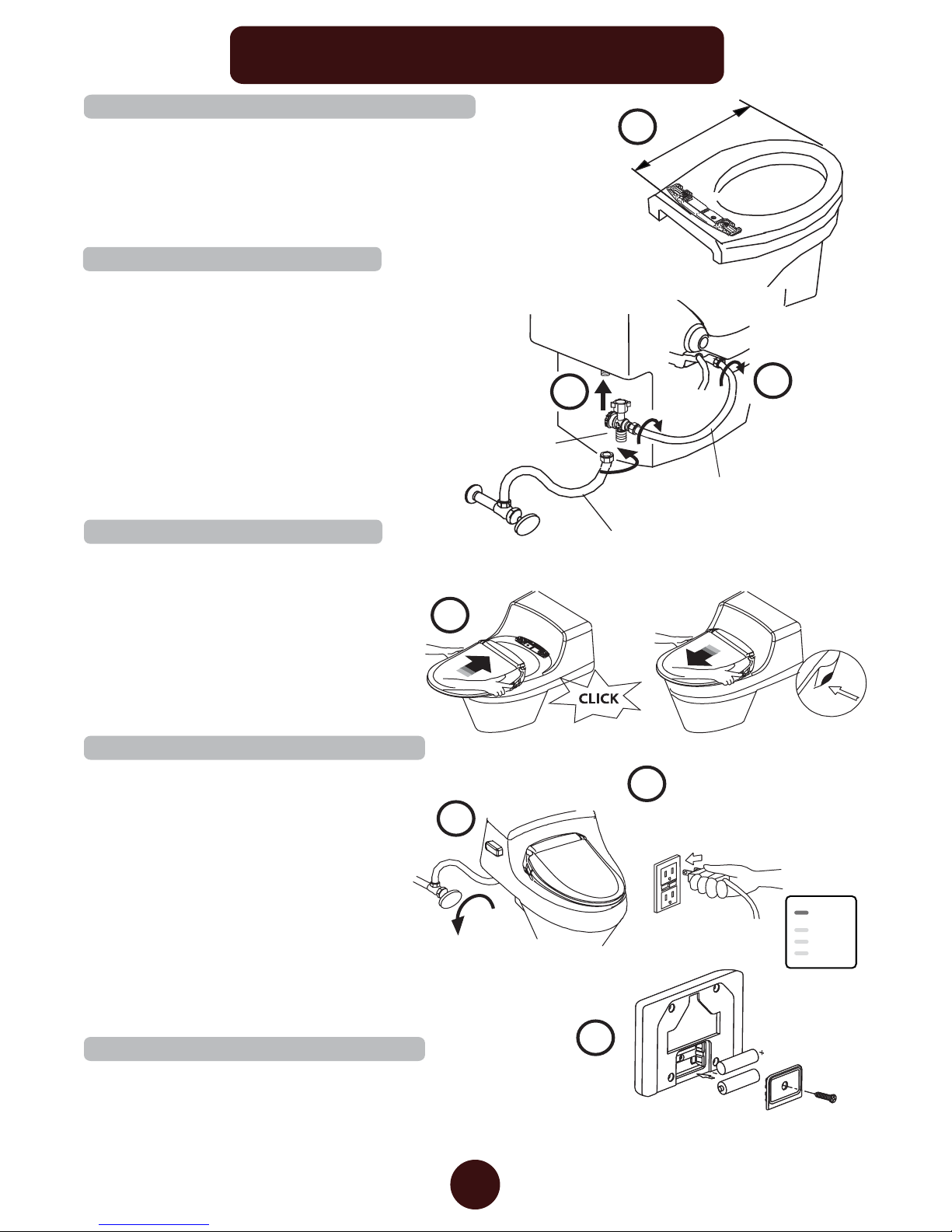 CLICK