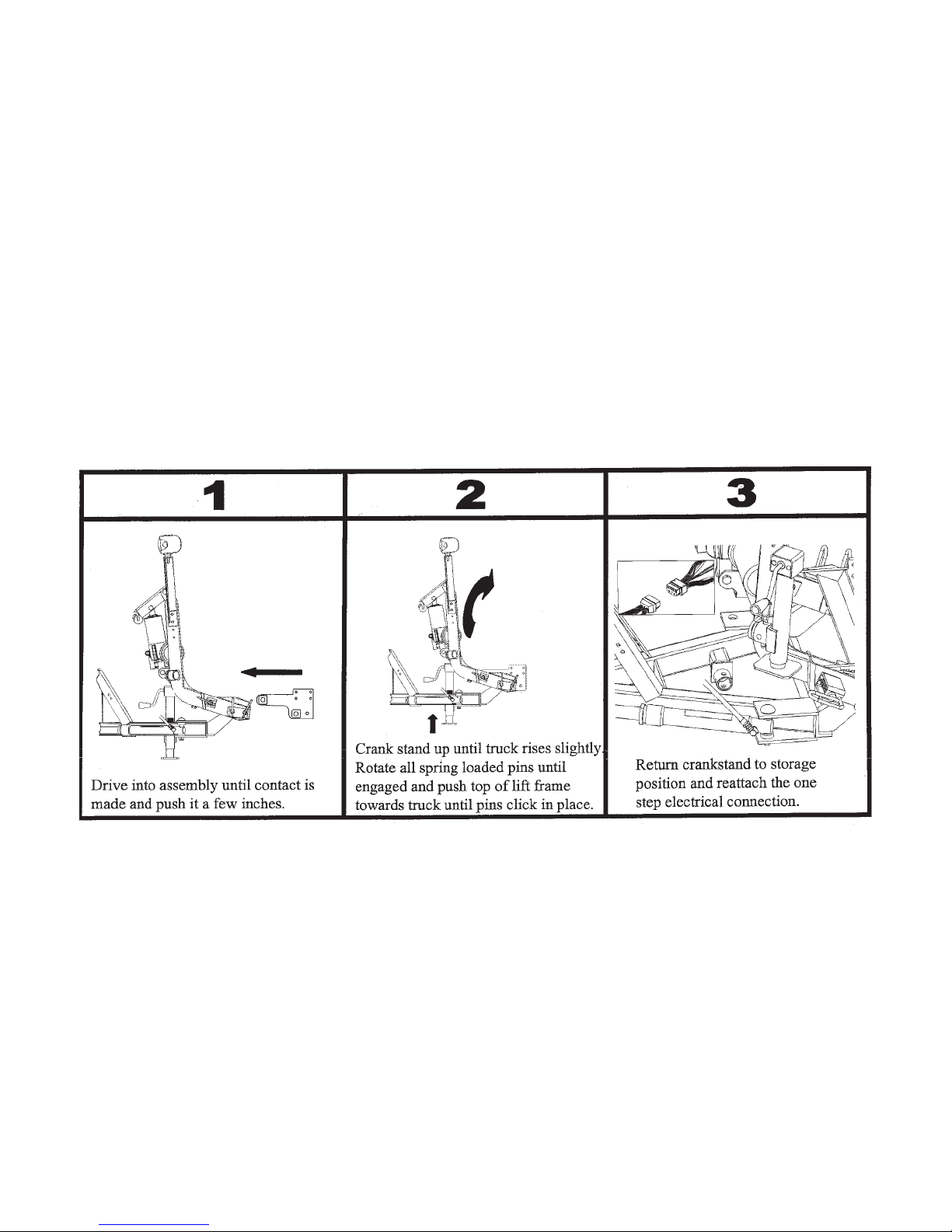 | 1 | 2 | 3 |
|---|---|---|
| Drive into assembly until contact is made and push it a few inches. | Crank stand up until truck rises slightly. Rotate all spring loaded pins until engaged and push top of lift frame towards truck until pins click in place. | Return crankstand to storage position and reattach the one step electrical connection. |