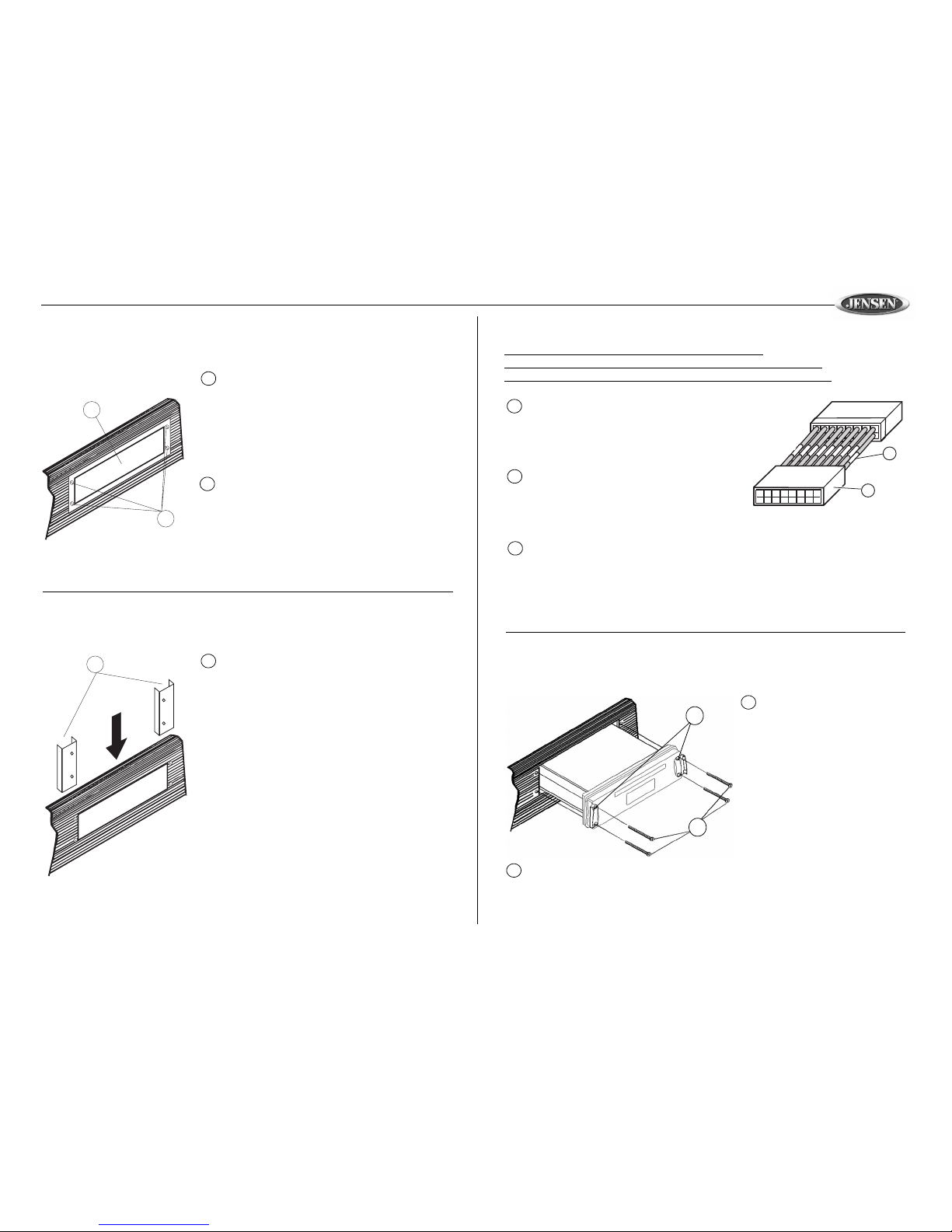 JENSEN