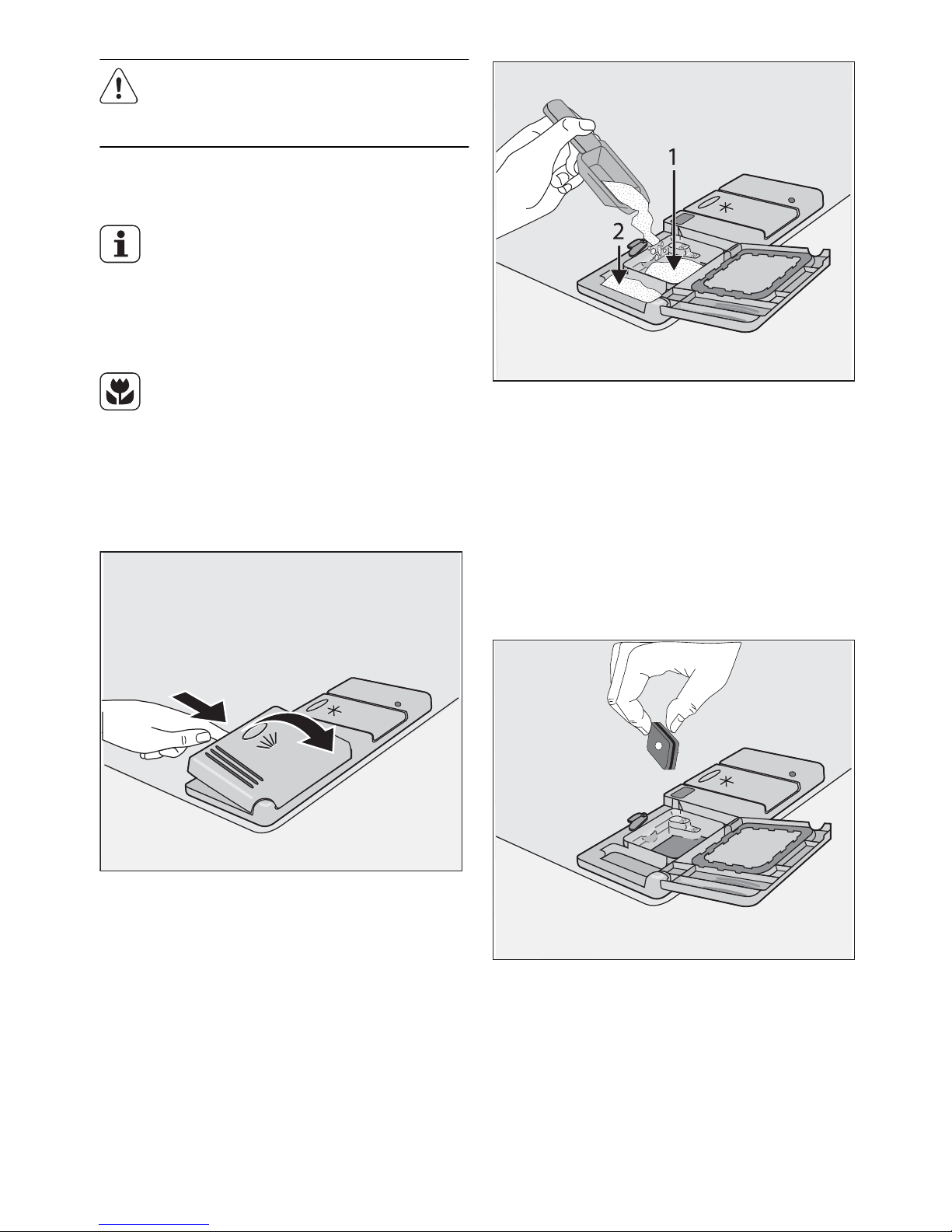 1

2