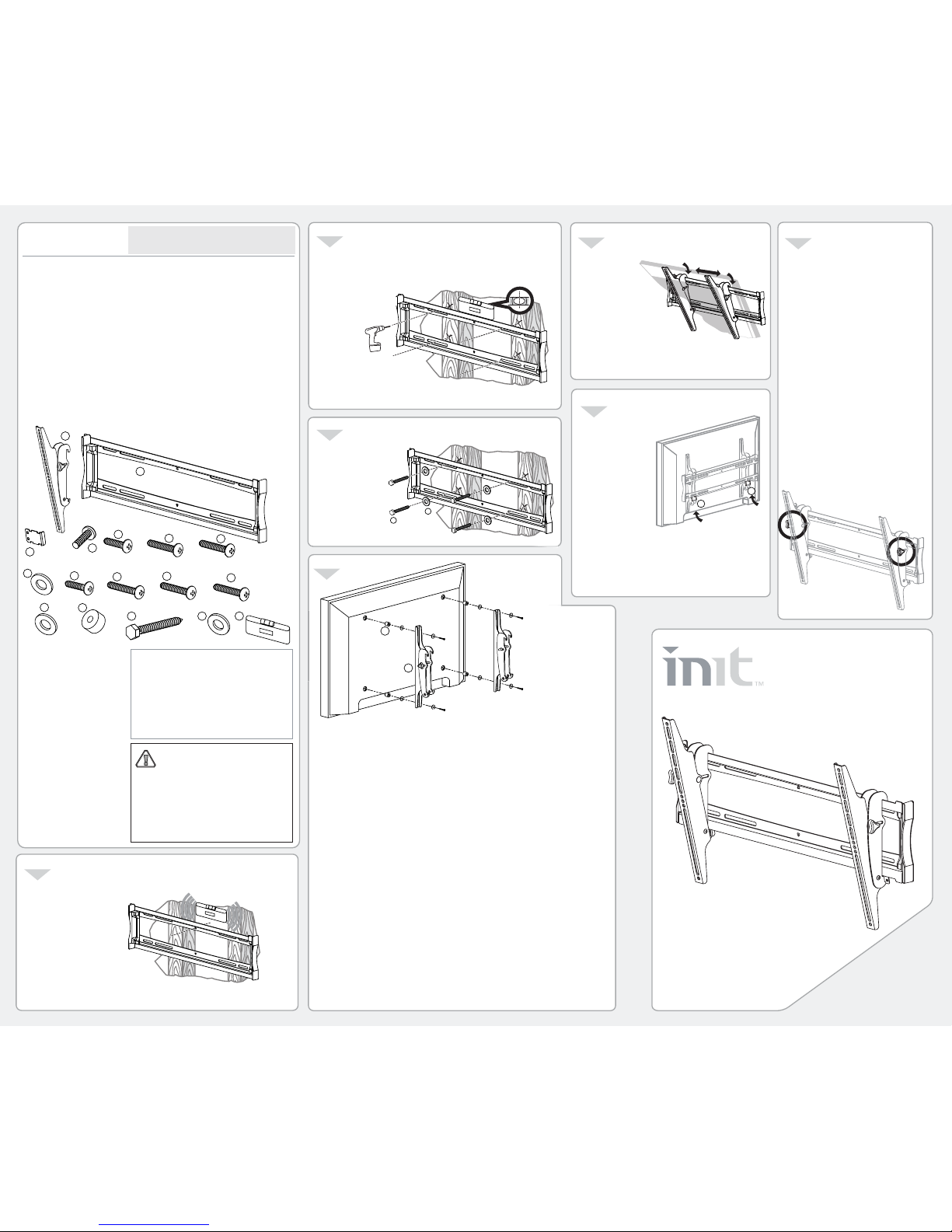 init™