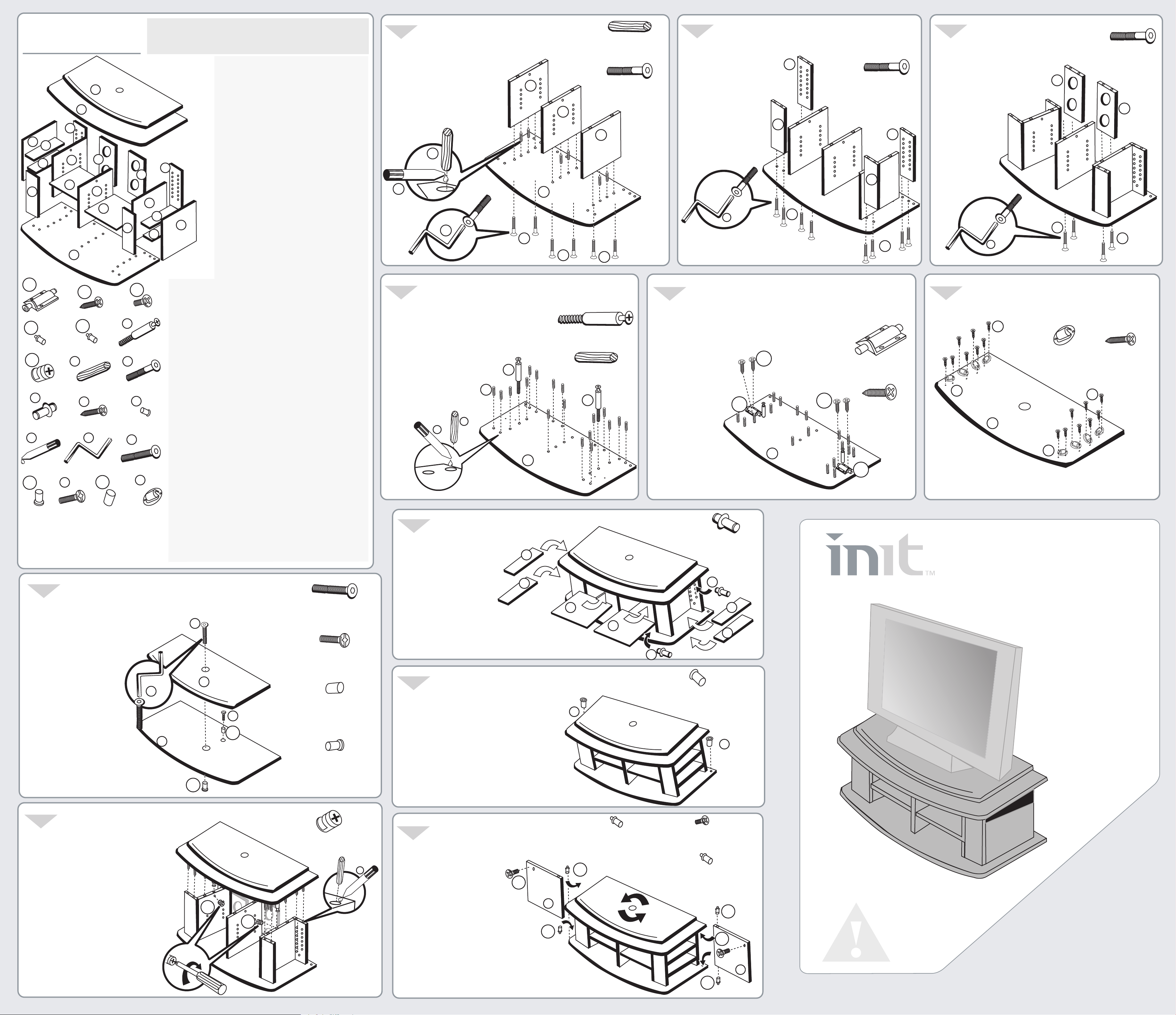 init™