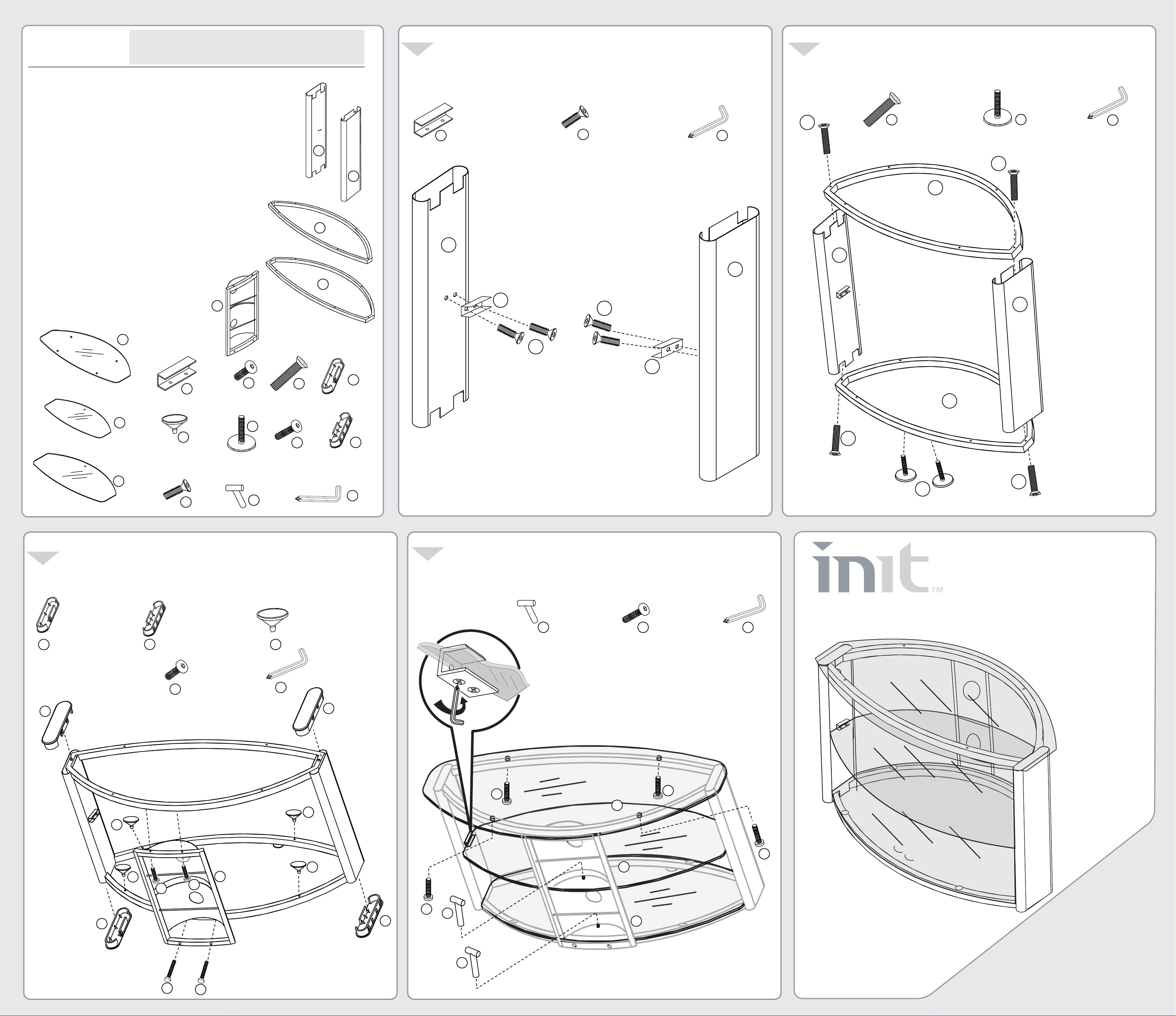 init™