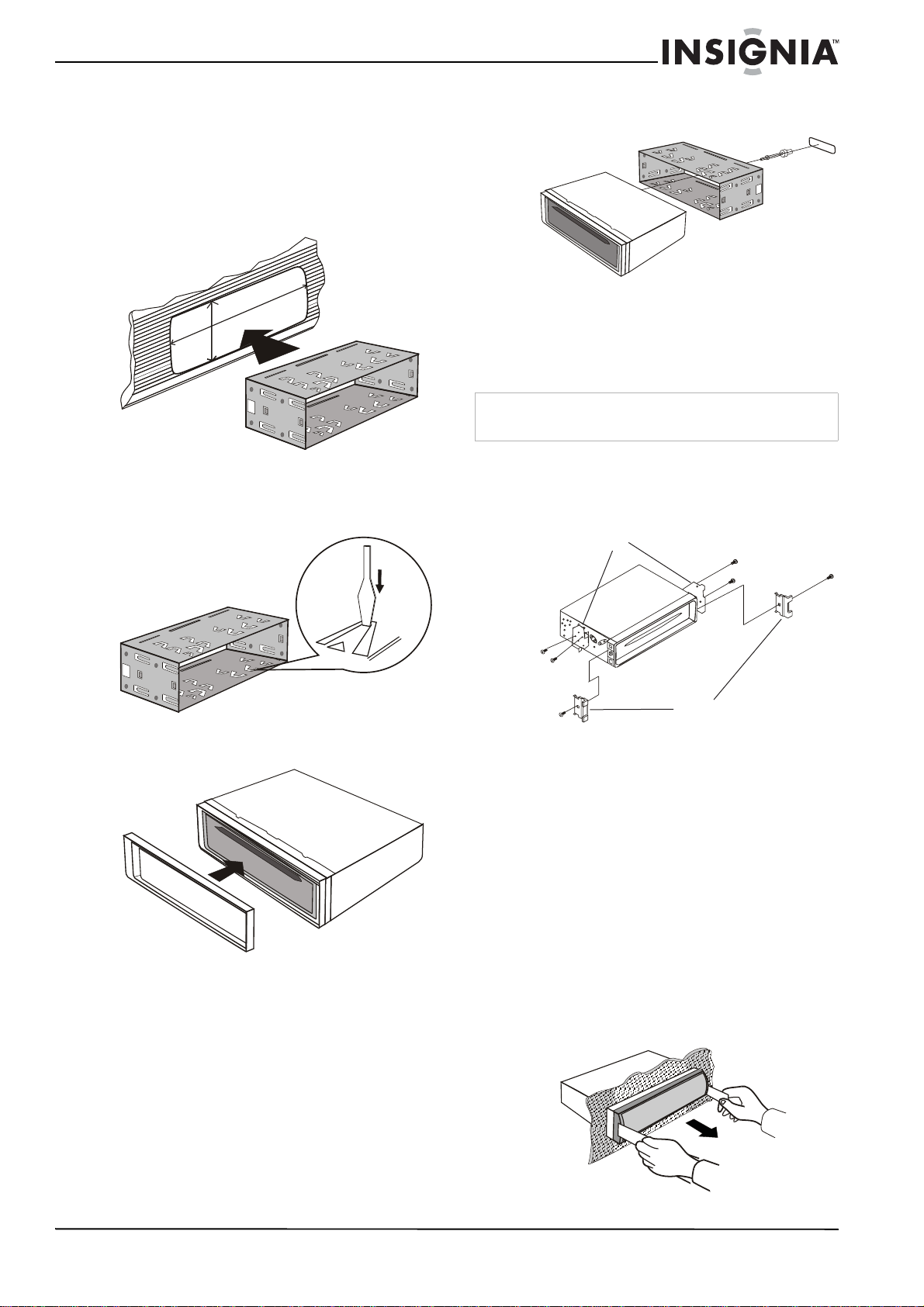 INSIGNIA™