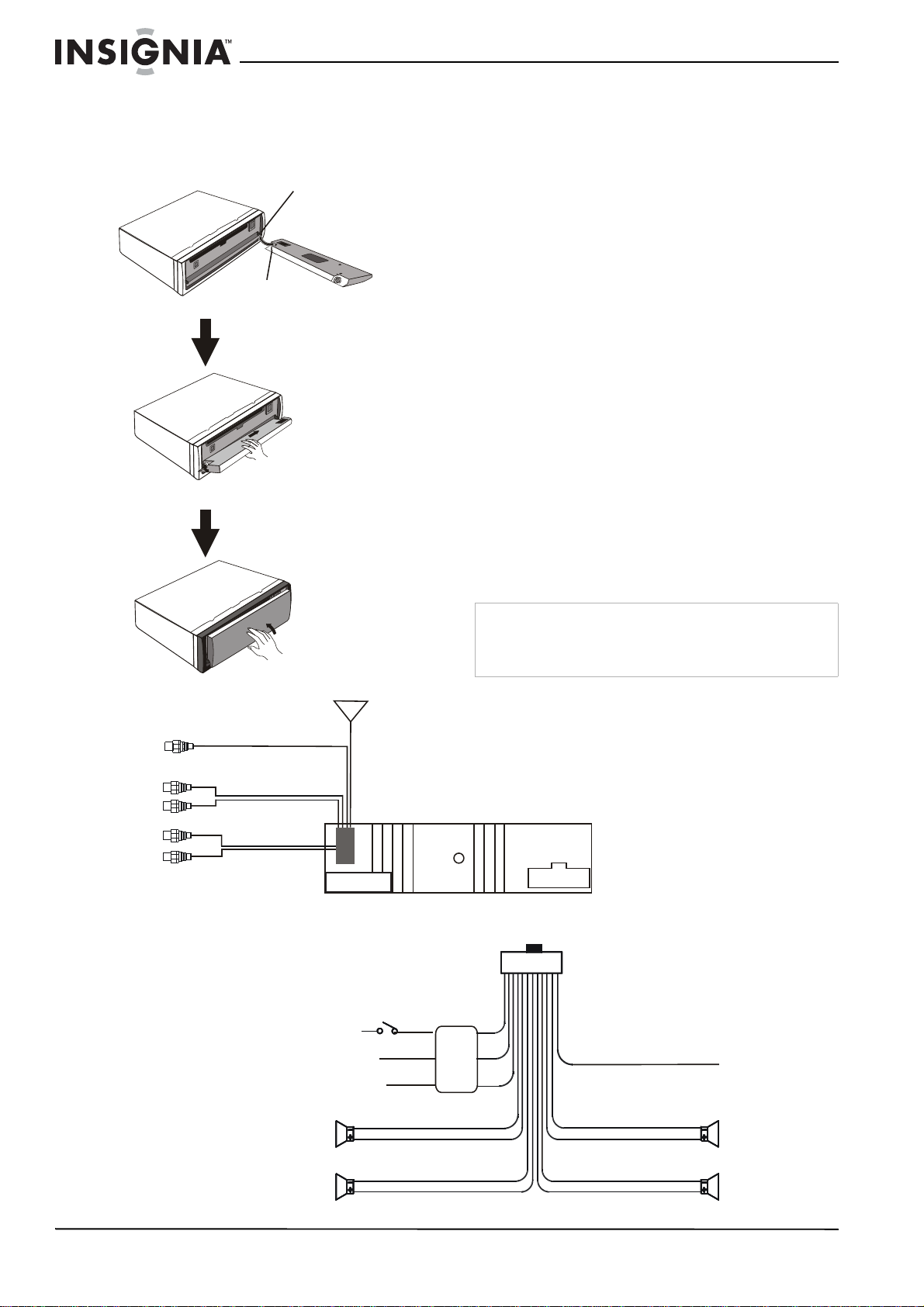 INSIGNIA™