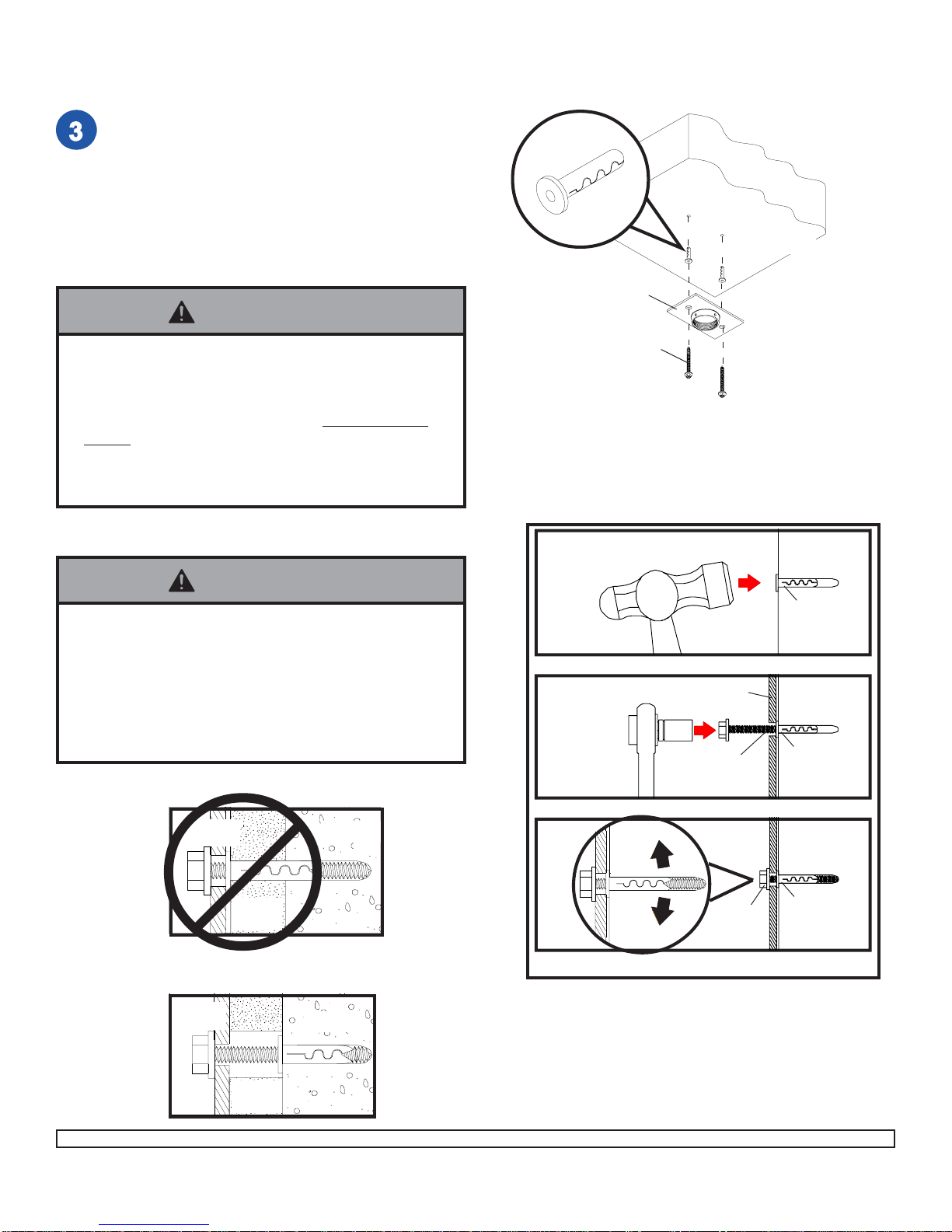 3