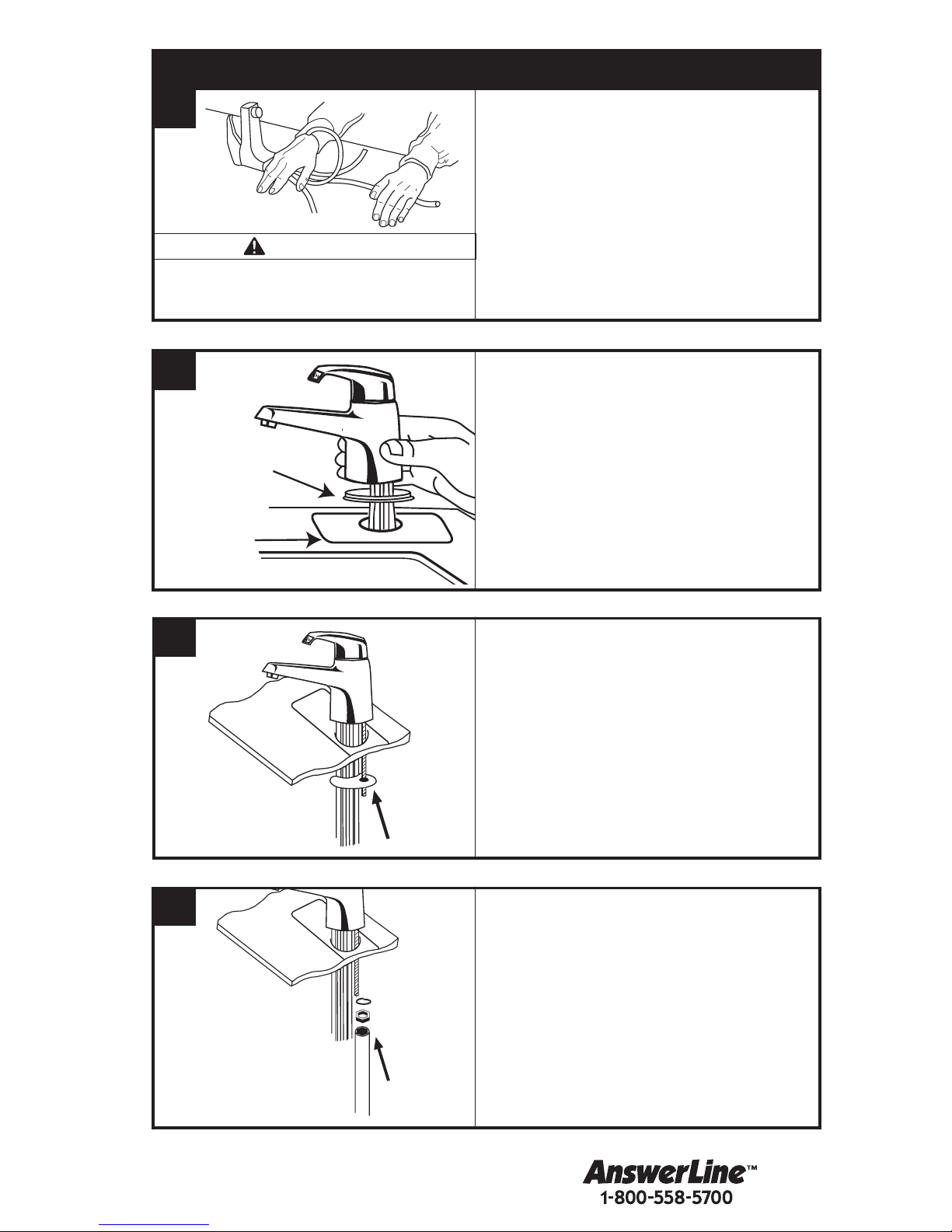 AnswerLine™
1-800-558-5700