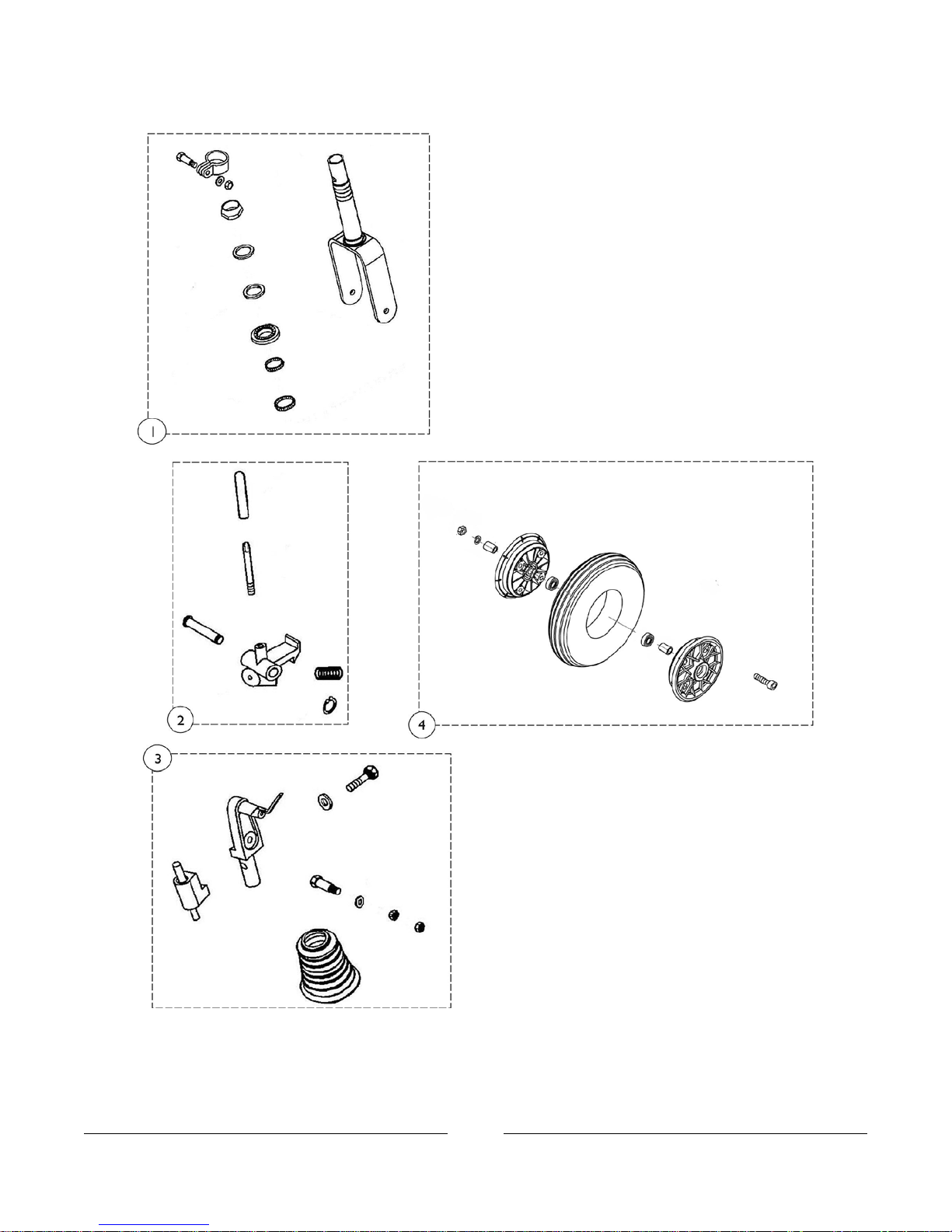 1

2

4

3