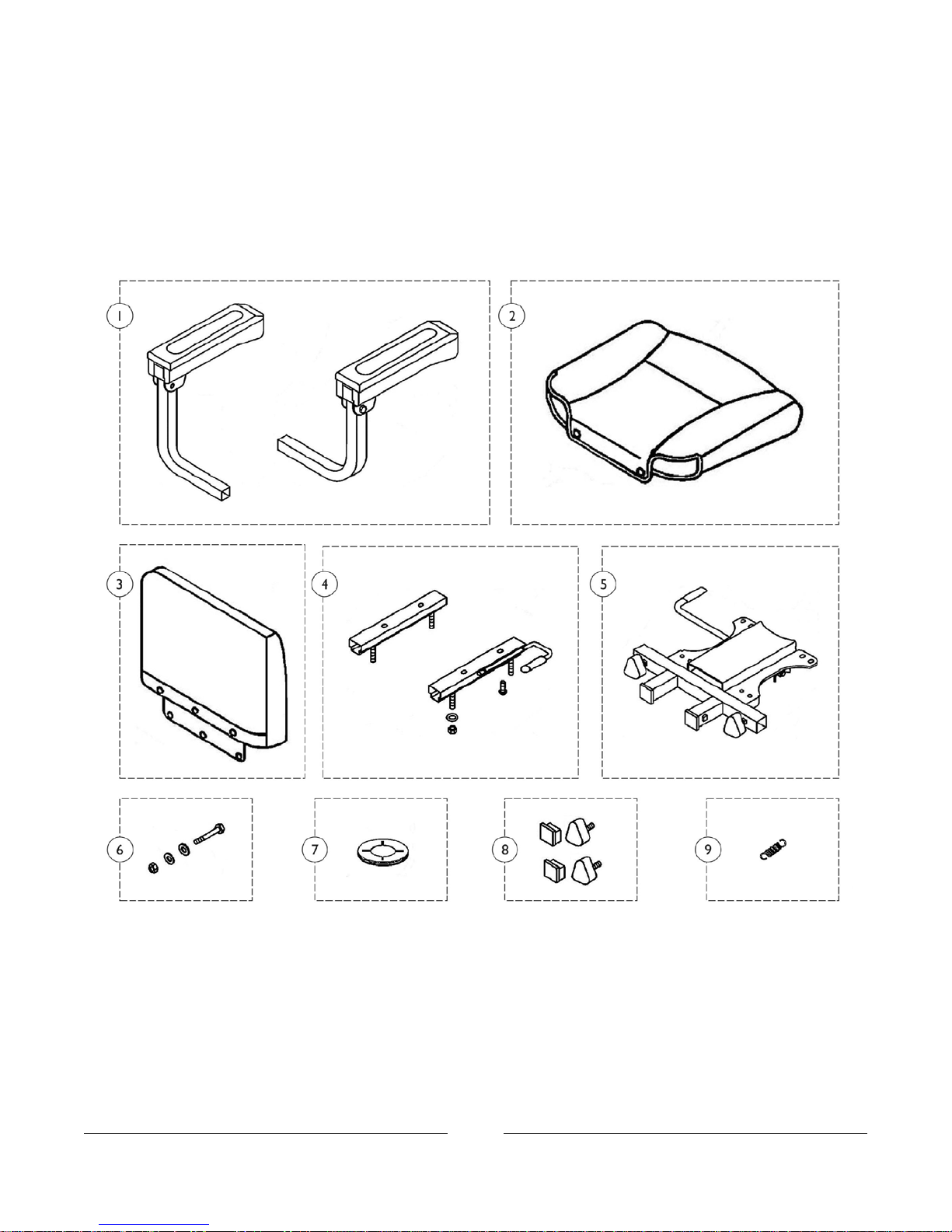 1

2

3

4

5

6

7

8

9