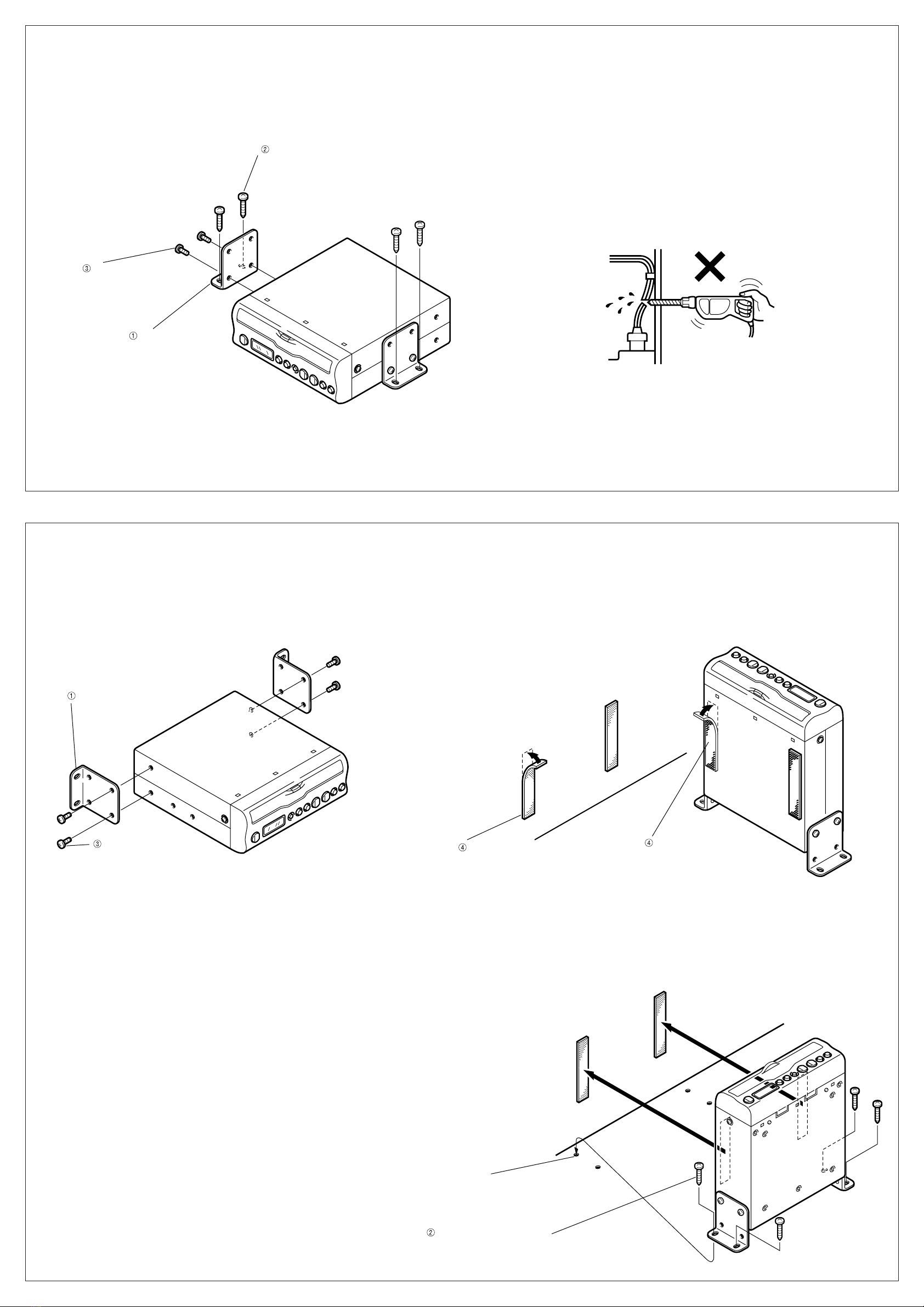 ②

③

①

①

③

④

④

②