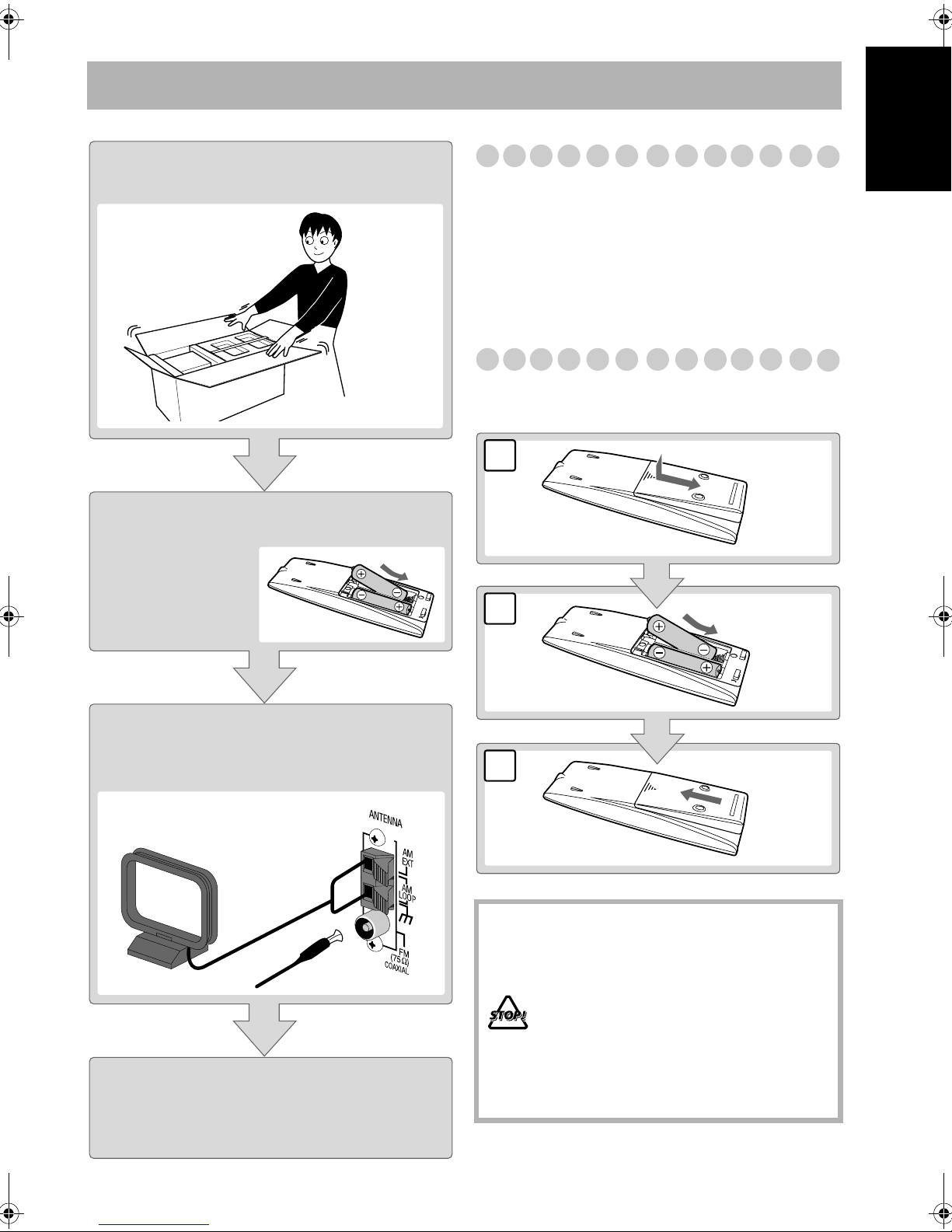 ANTENNA

AM EXT

AM LOOP

FM (75 Ω) COAXIAL

STOP!