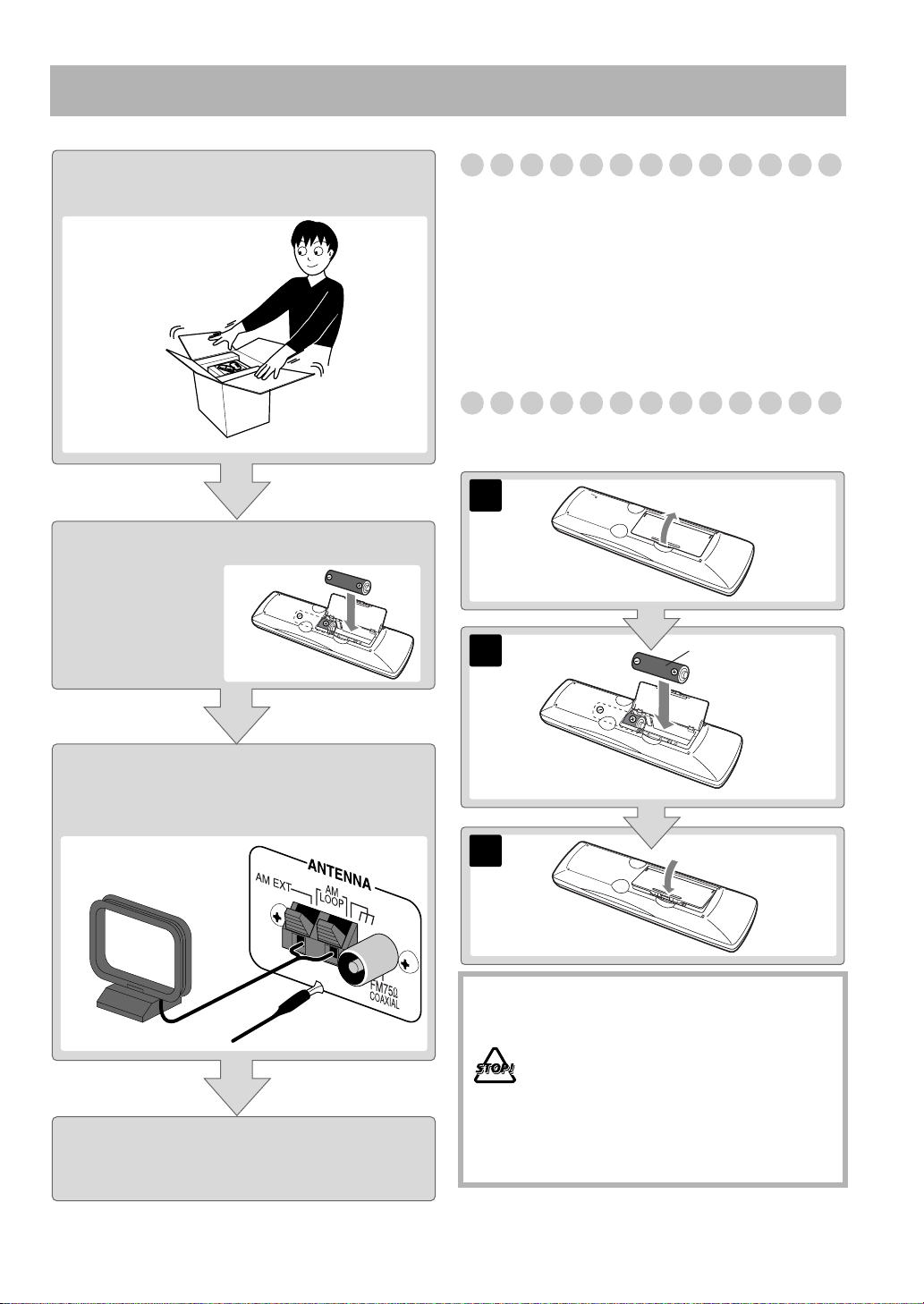 ANTENNA

AM EXT

AM LOOP

FM75Ω COAXIAL

STOP!