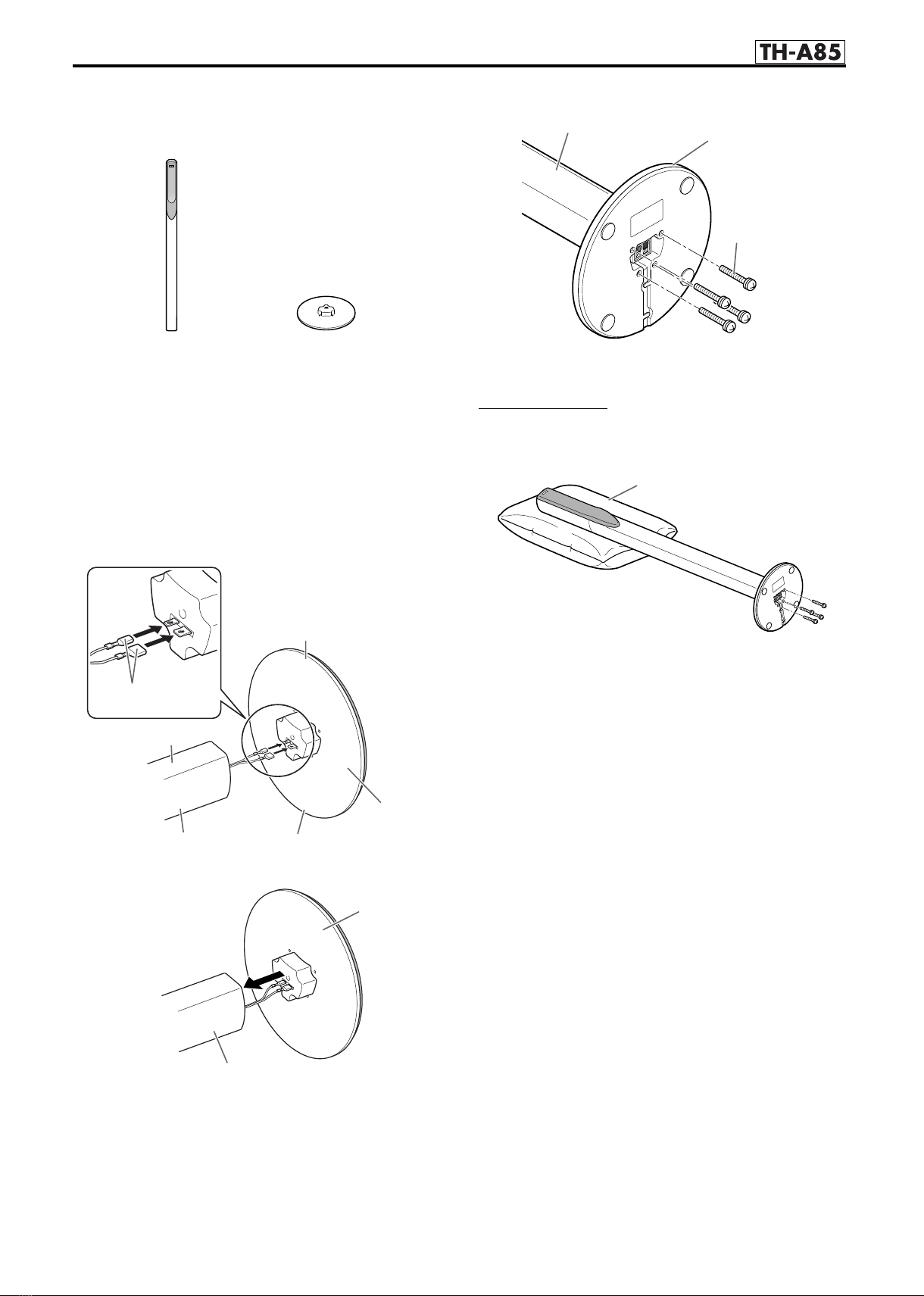 TH-A85