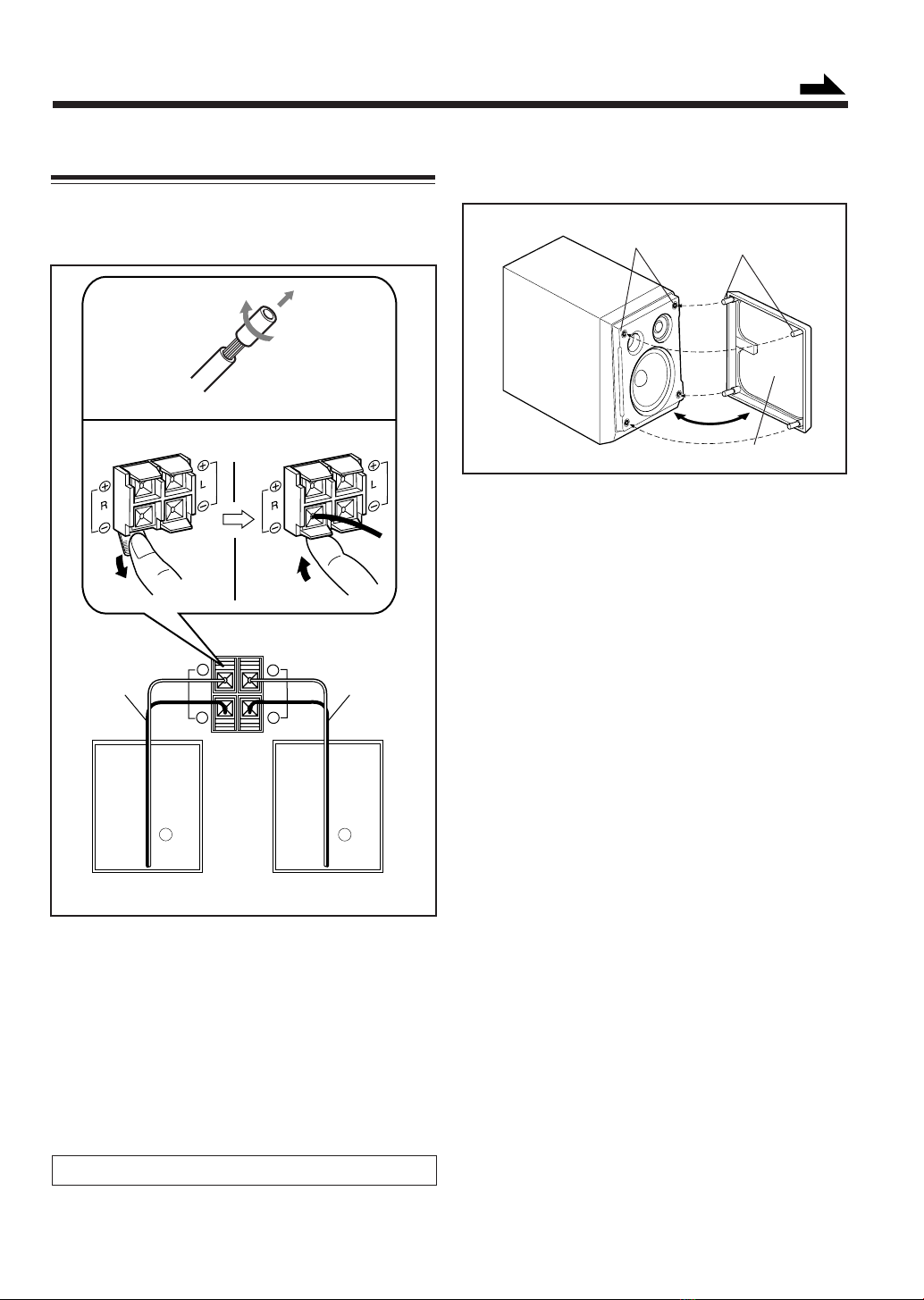 R
L
R
L