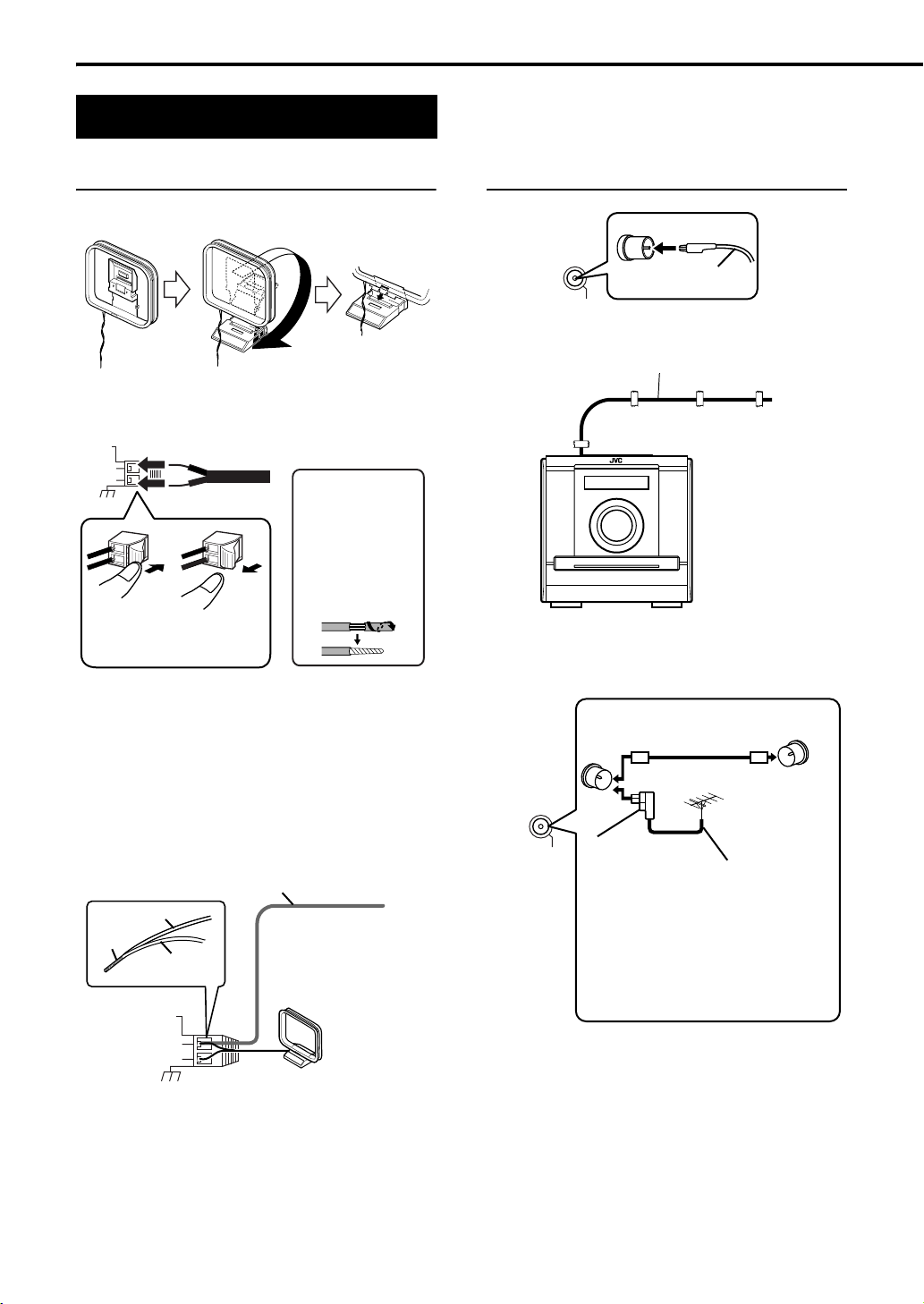 JVC