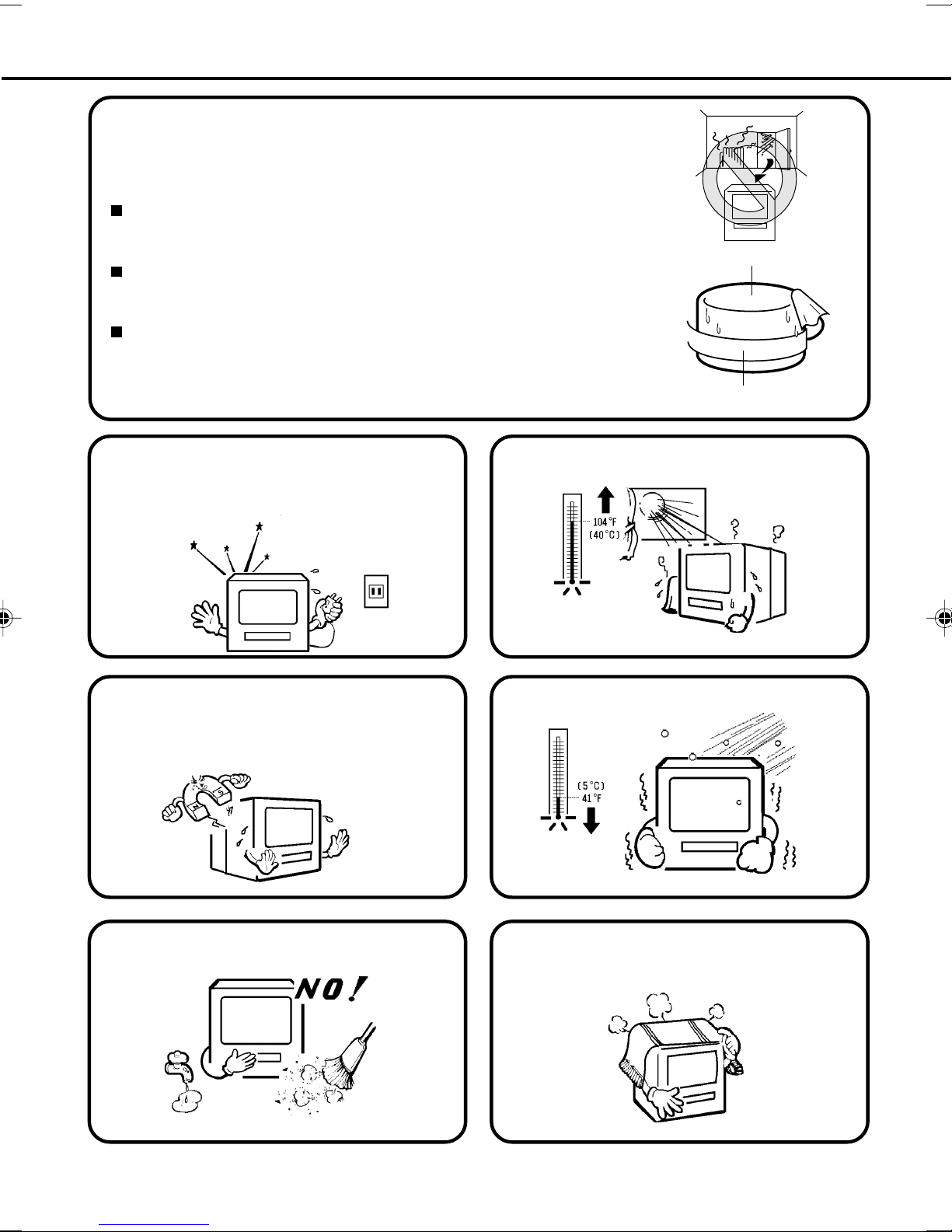 104°F
(40°C)

(5°C)
41°F

NO!