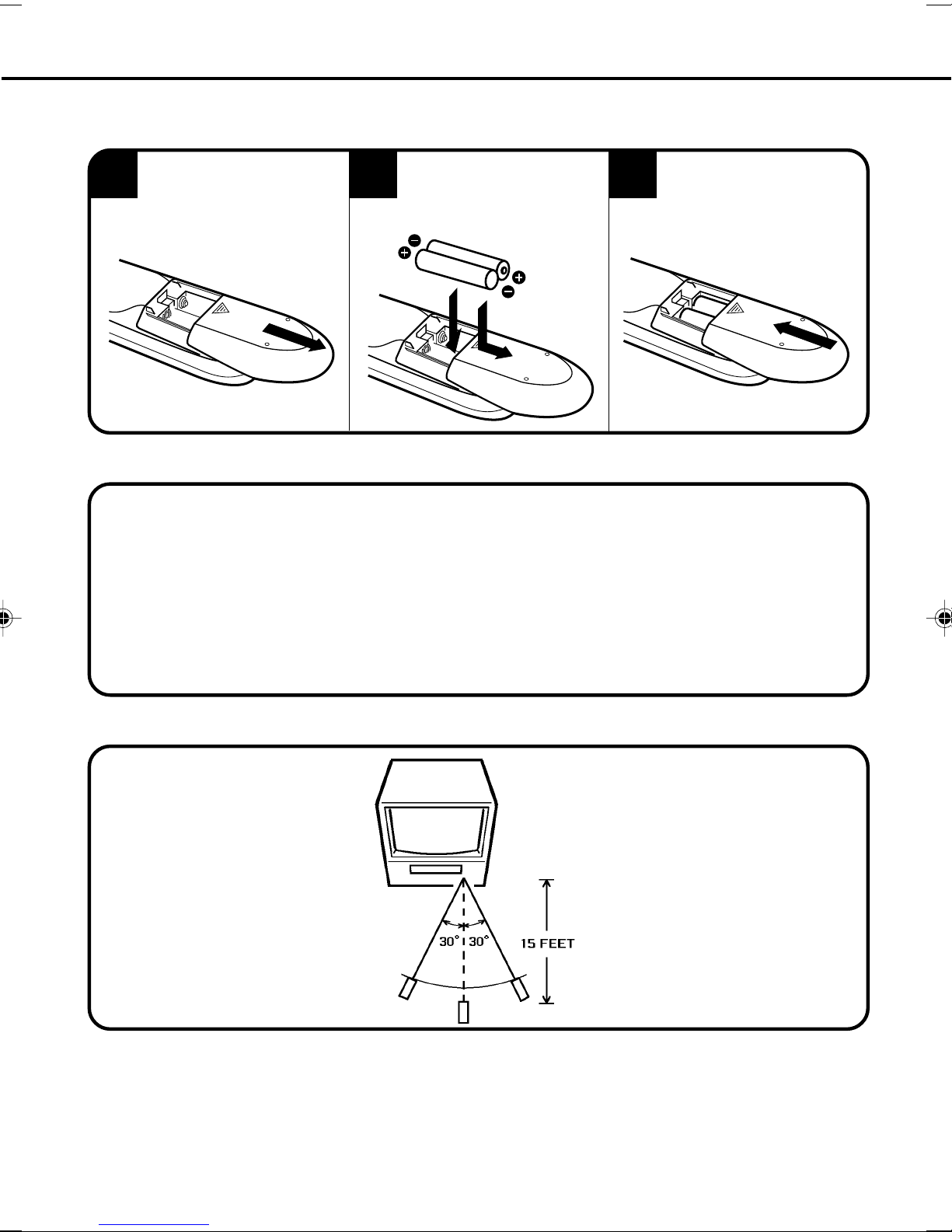 30°

30°

15 FEET