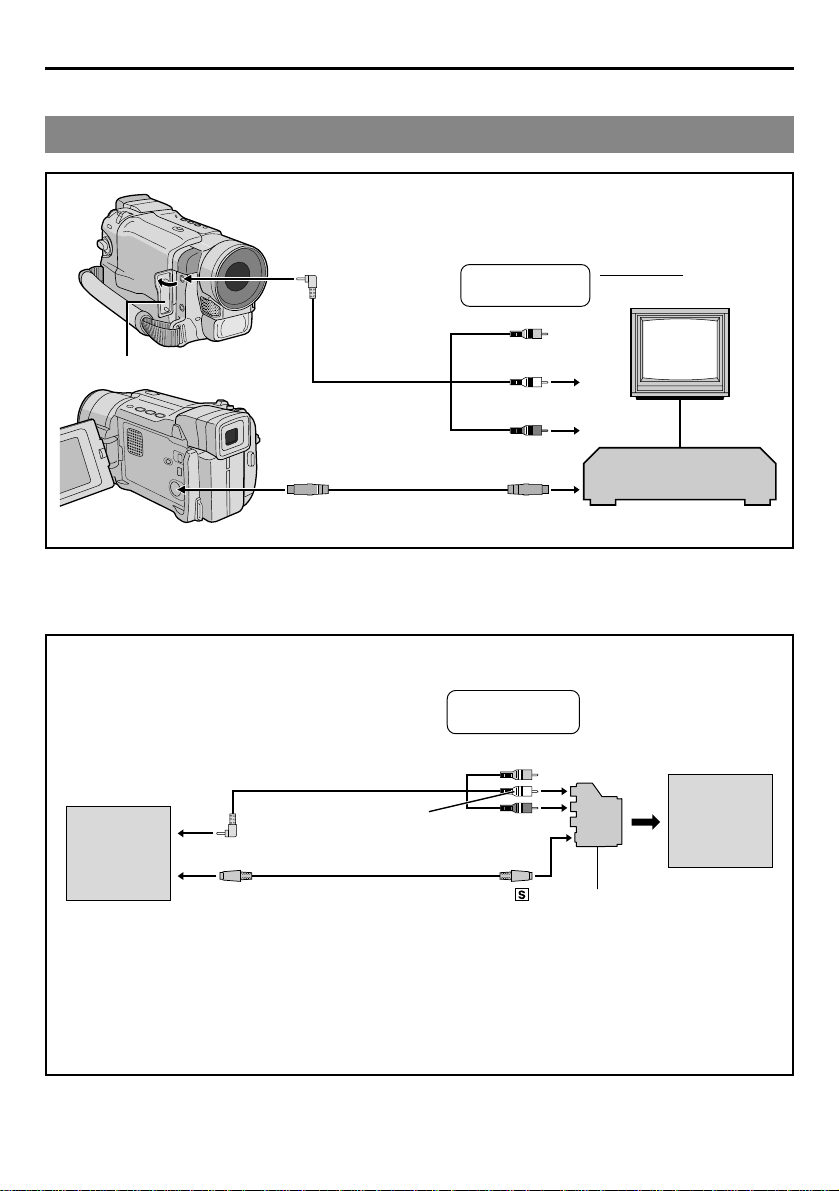 S