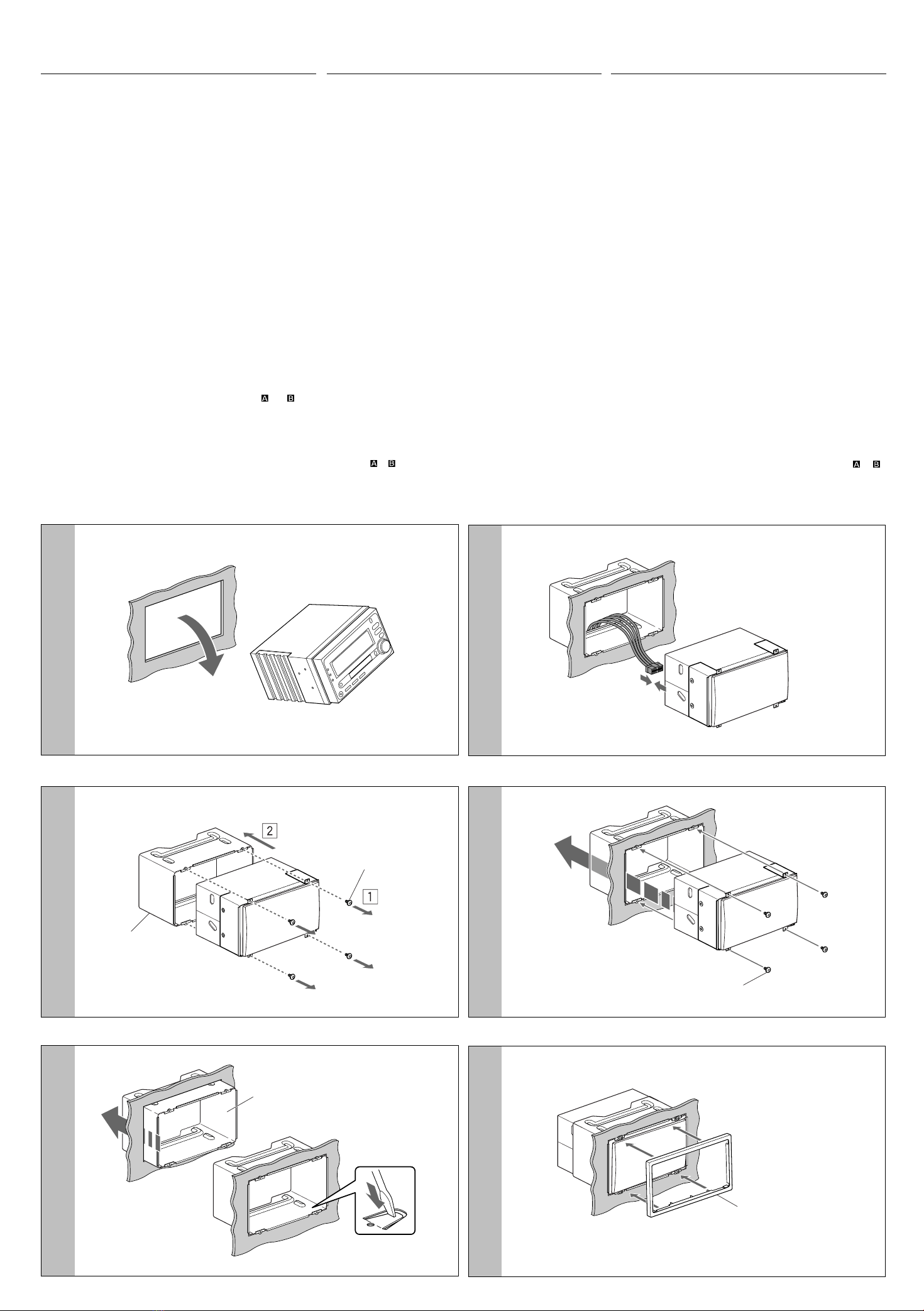 A B

A B

A B

2

1