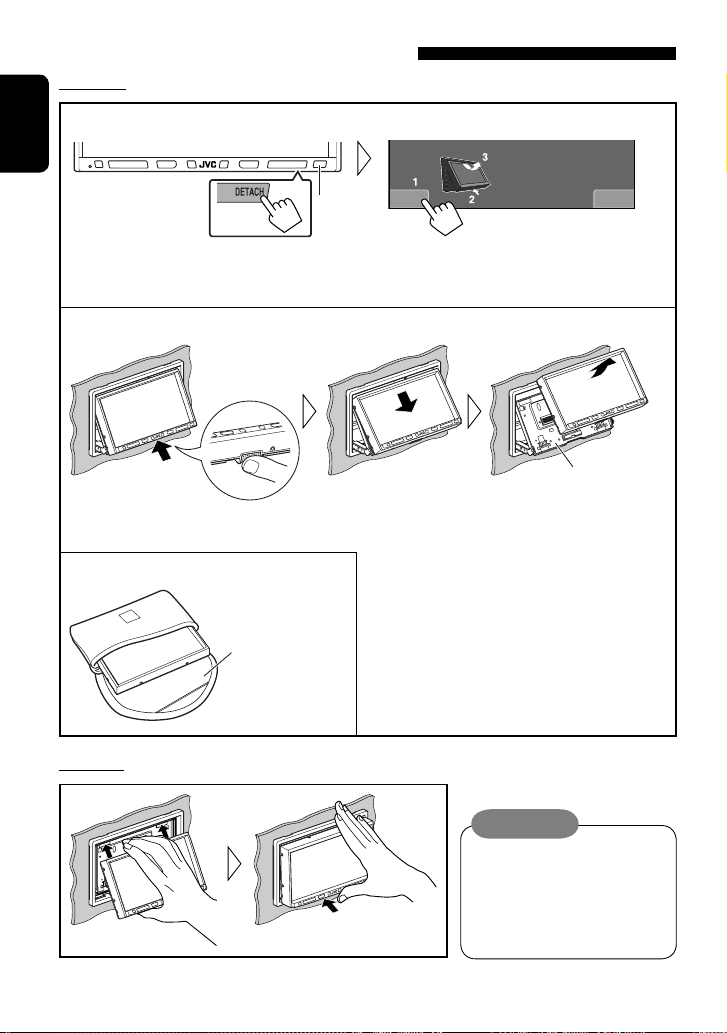 JVC

DETACH

1

2

3